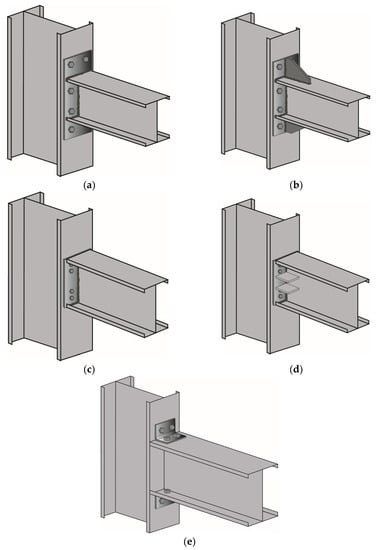 (a)

(b)

(c)

(d)

(e)