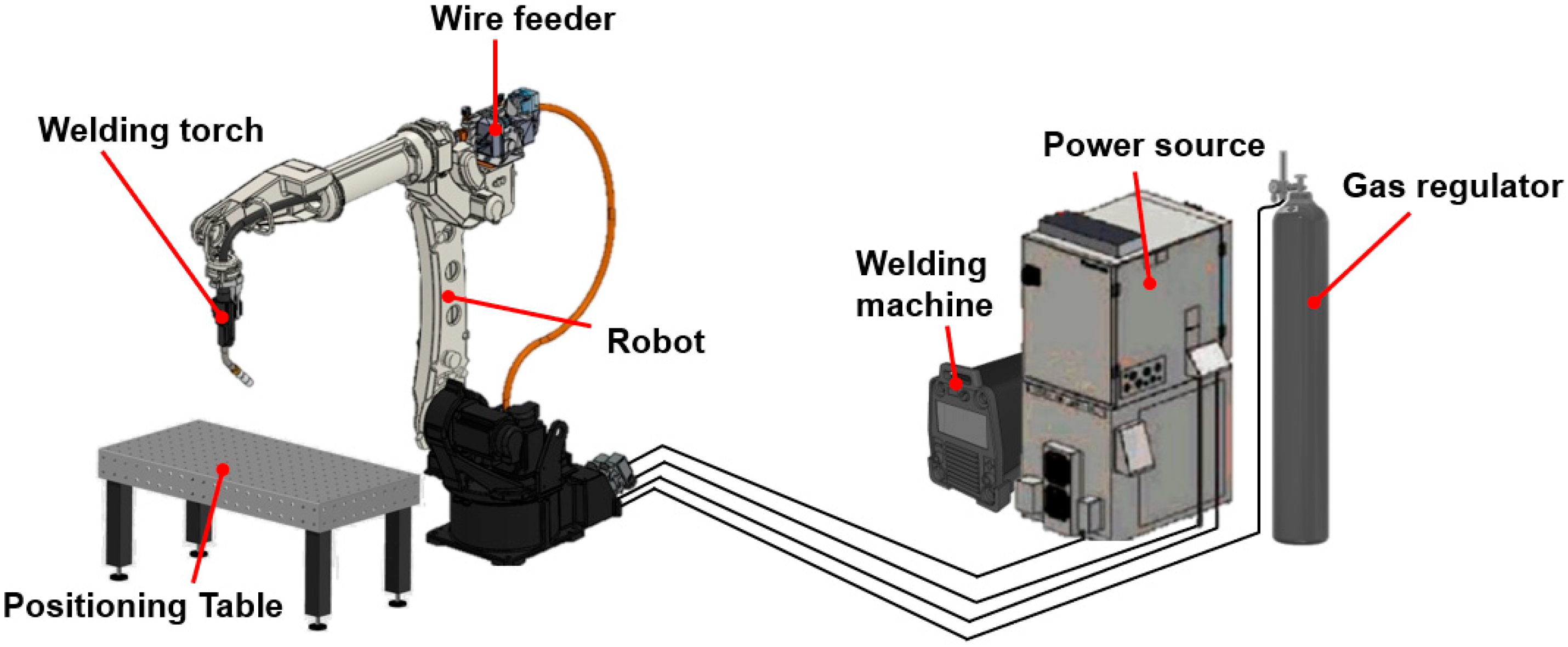 Wire feeder

Welding torch

Power source

Gas regulator

Welding machine

Robot

Positioning Table