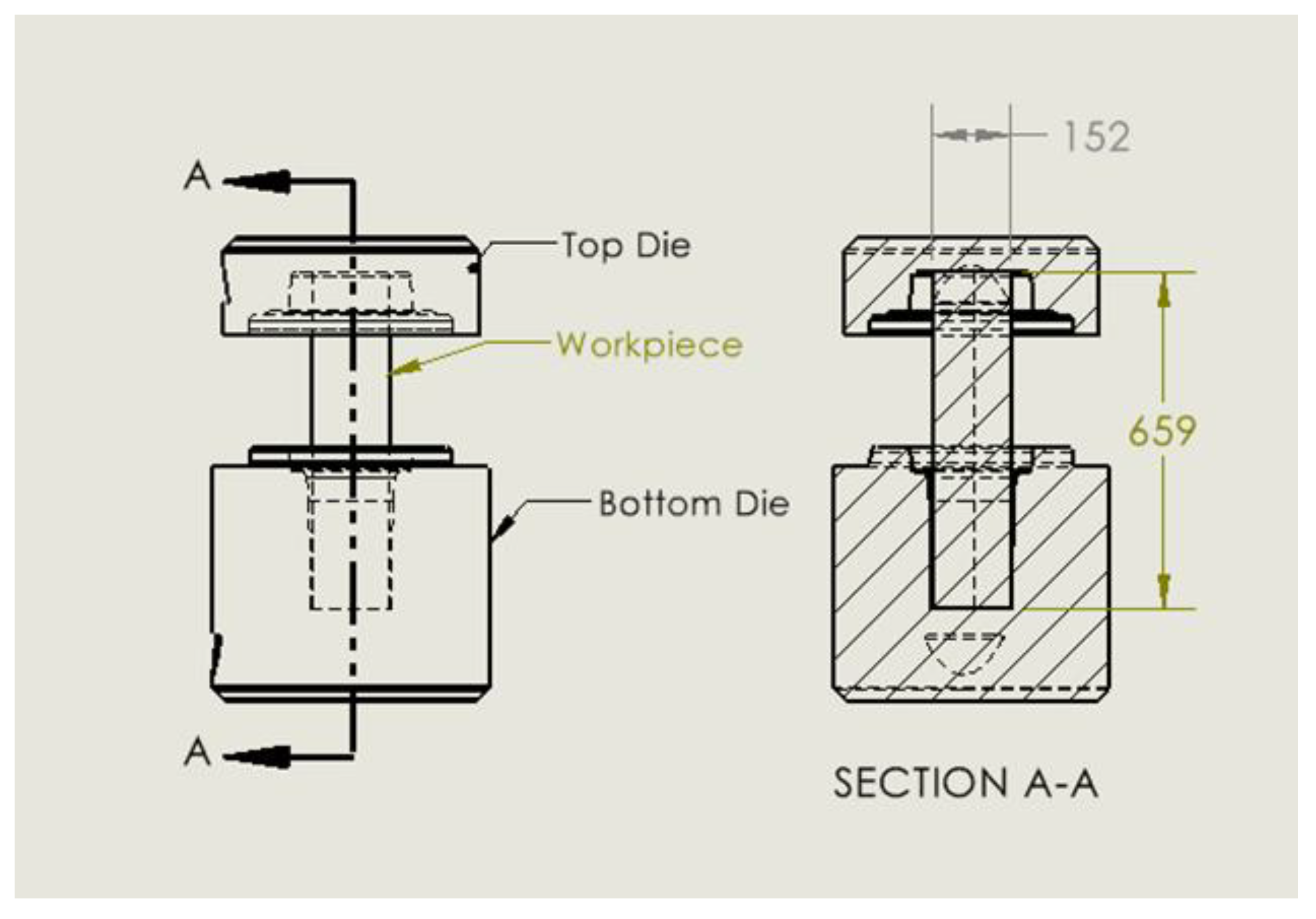 A

Top Die

Workpiece

Bottom Die

A

152

659

SECTION A-A