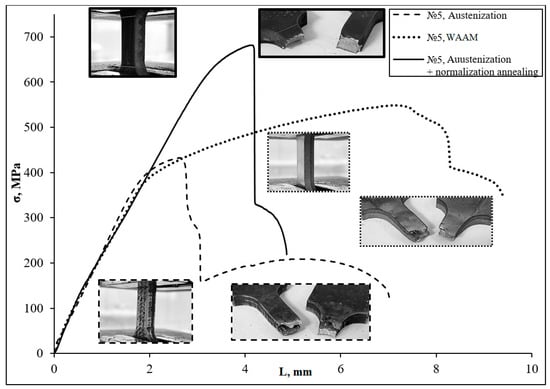 №5, Austenization
№5, WAAM
№5, Auustenization + normalization annealing

σ, MPa
700
600
500
400
300
200
100
0

0
2
4
6
8
10
L, mm