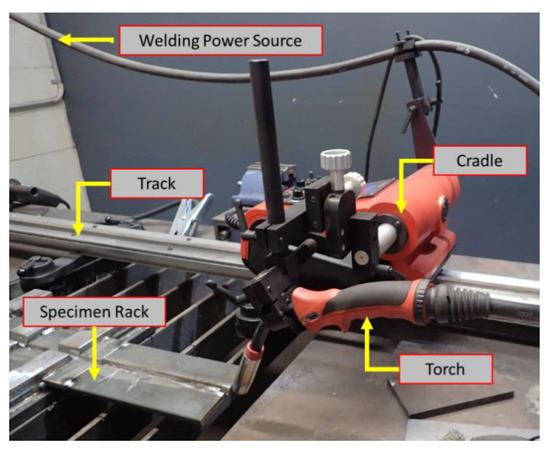 Welding Power Source

Cradle

Track

Specimen Rack

Torch