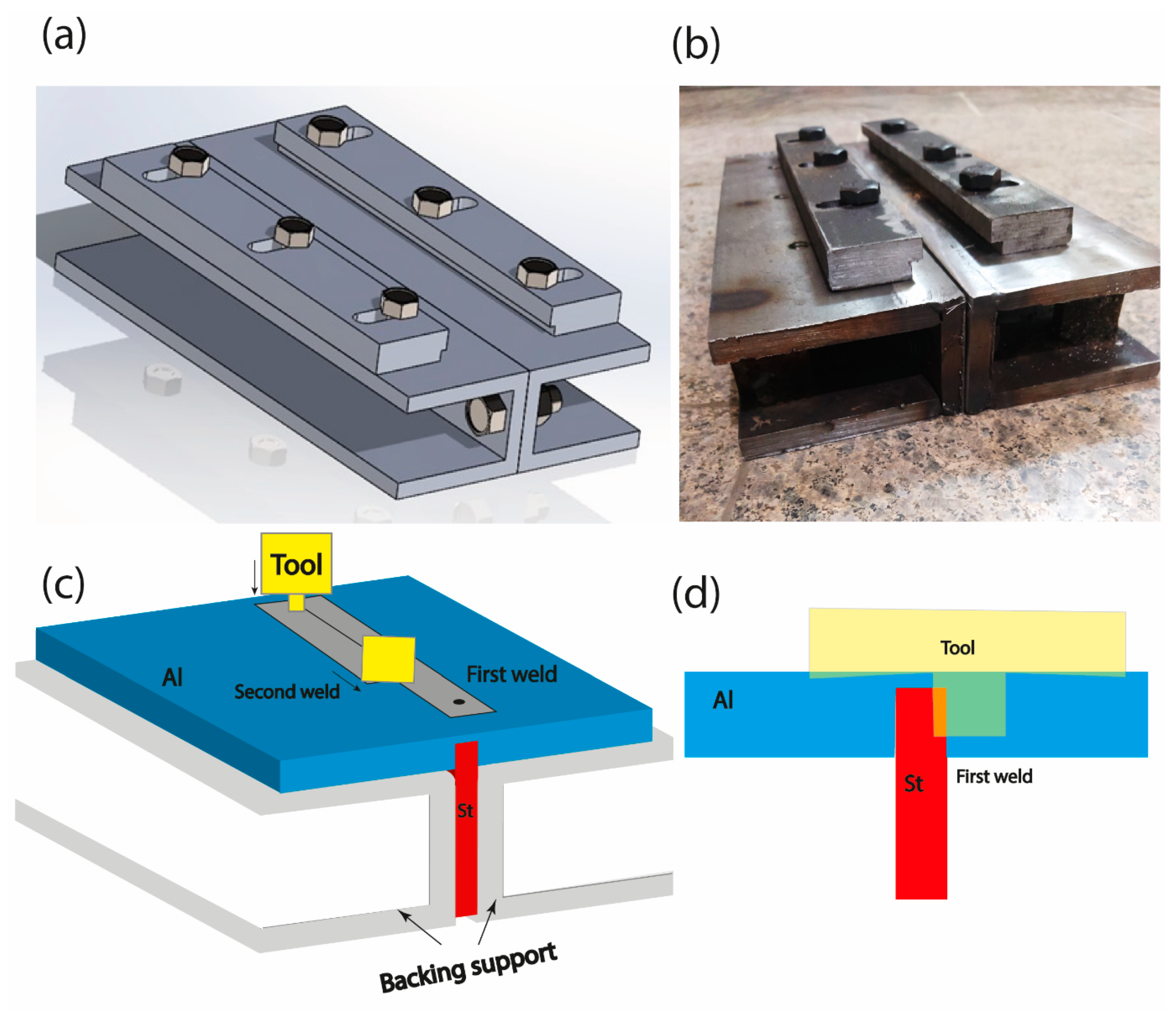 (a)

(b)

(c)

Tool

Al

Second weld

First weld

St

Backing support

(d)

Tool

Al

St

First weld