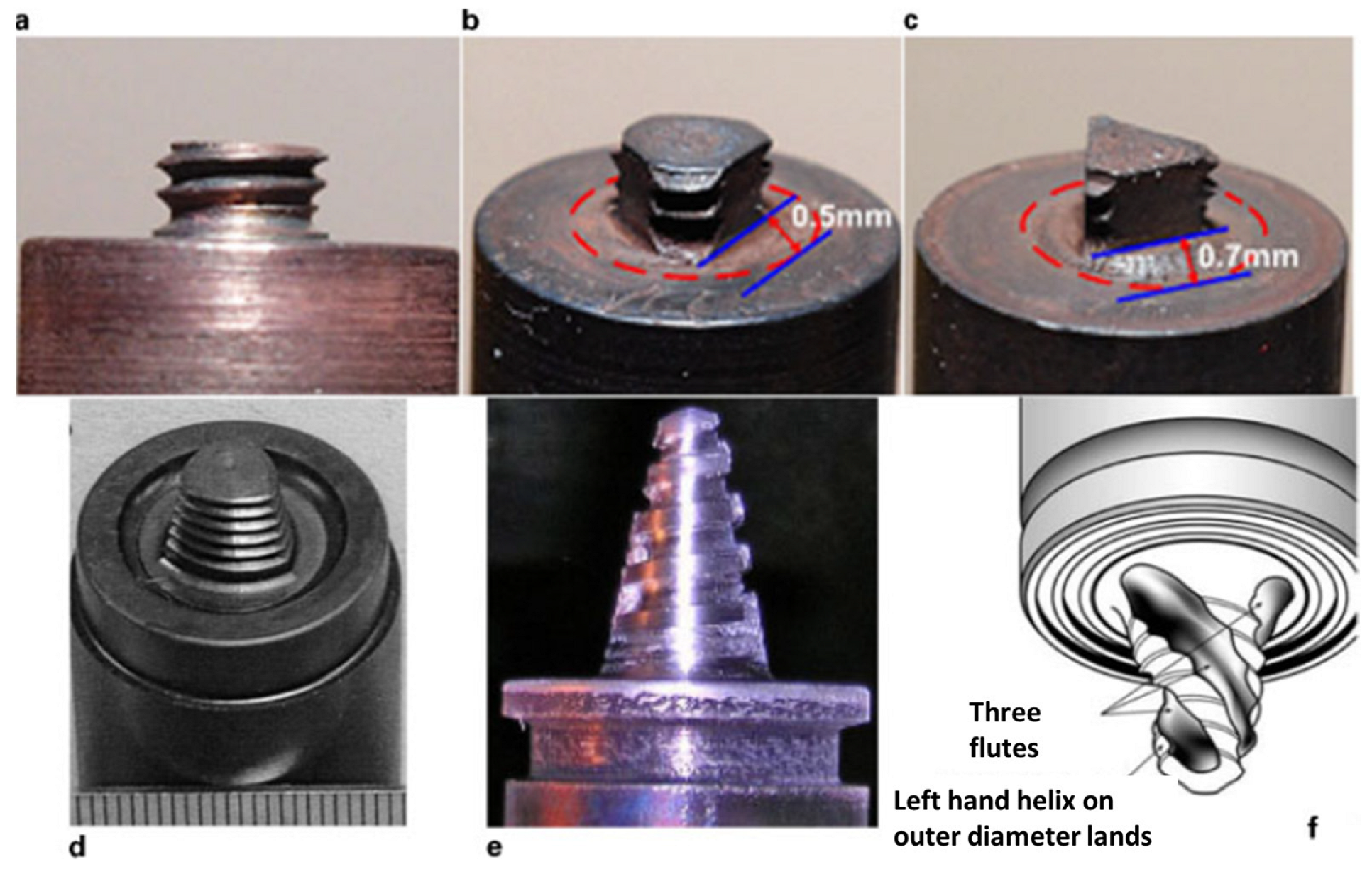 a

b

0.5mm

c

0.7mm

d

e

Three flutes

Left hand helix on outer diameter lands

f