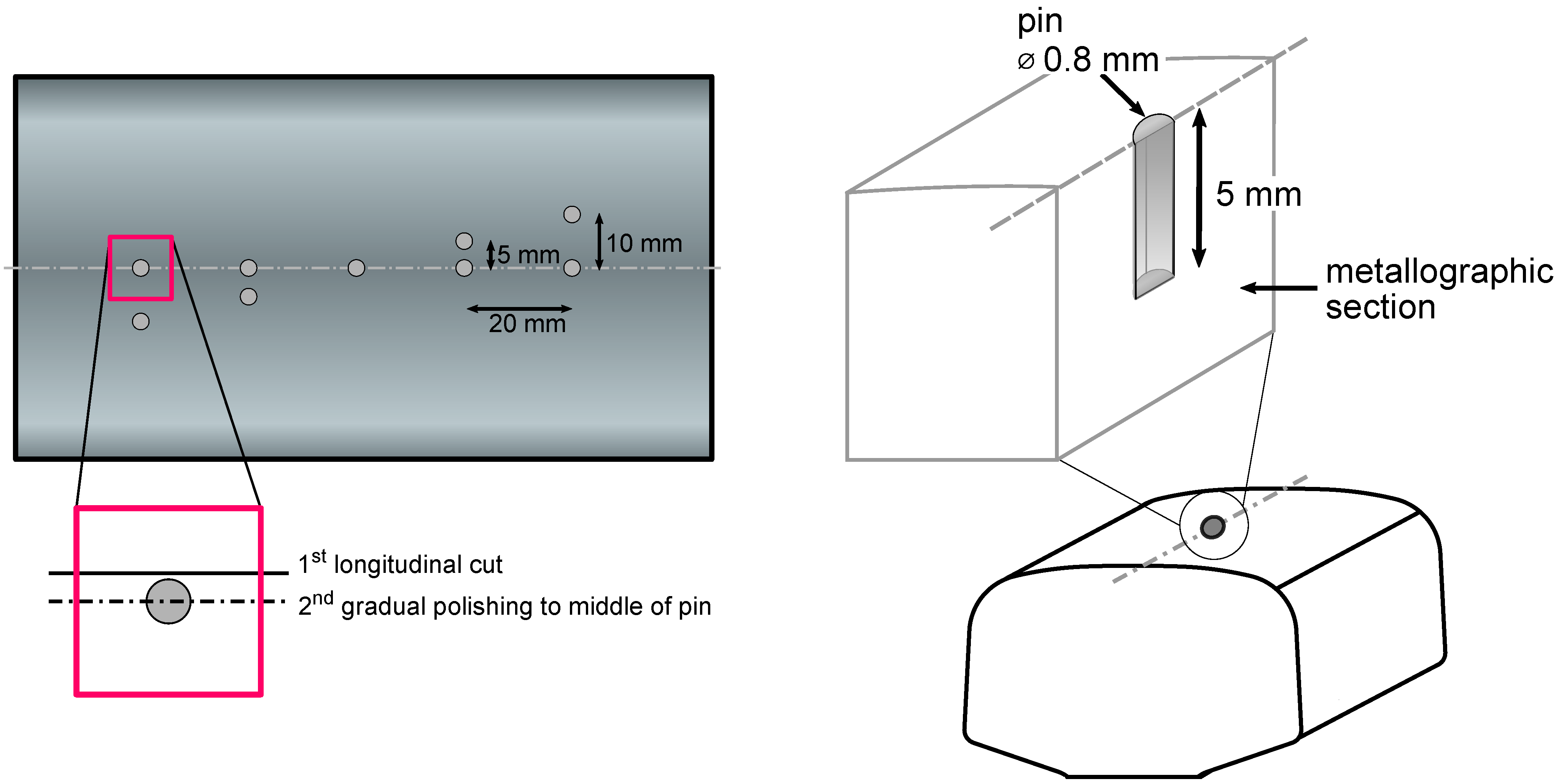 5 mm

10 mm

20 mm

$1^{st}$ longitudinal cut

$2^{nd}$ gradual polishing to middle of pin

pin
⌀ 0.8 mm

5 mm

metallographic section