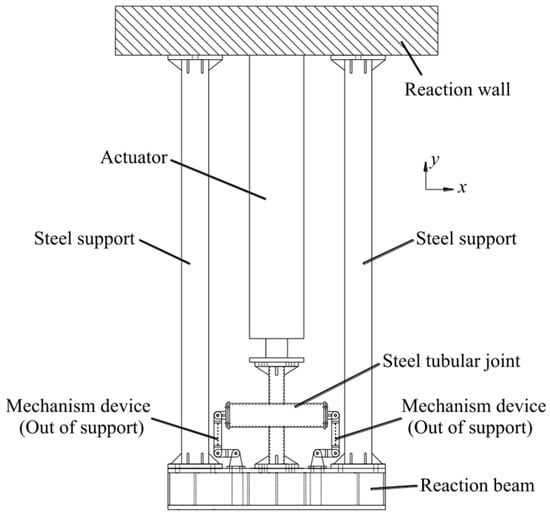 Reaction wall

Actuator

$y$

$x$

Steel support

Steel support

Steel tubular joint

Mechanism device (Out of support)

Mechanism device (Out of support)

Reaction beam