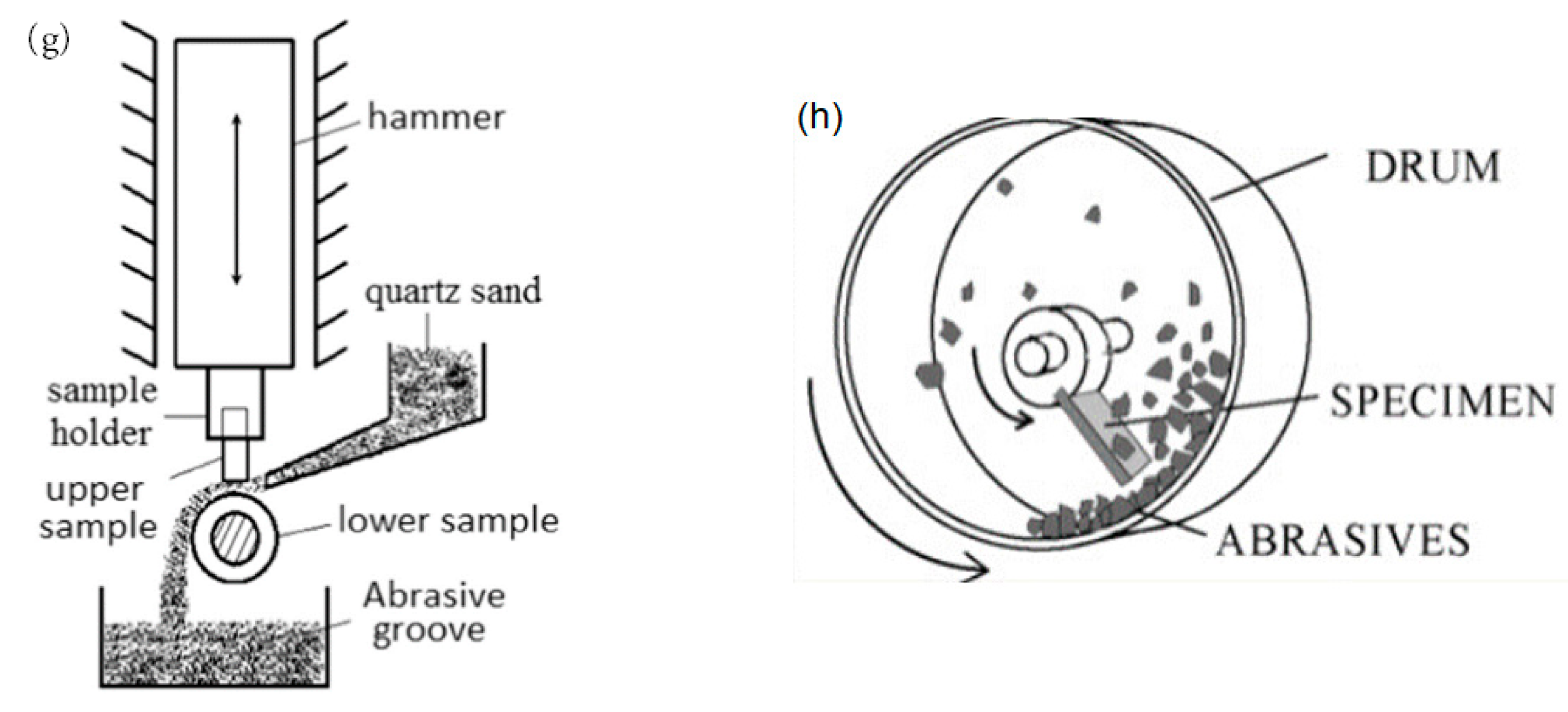 (g)

hammer

quartz sand

sample holder

upper sample

lower sample

Abrasive groove

(h)

DRUM

SPECIMEN

ABRASIVES