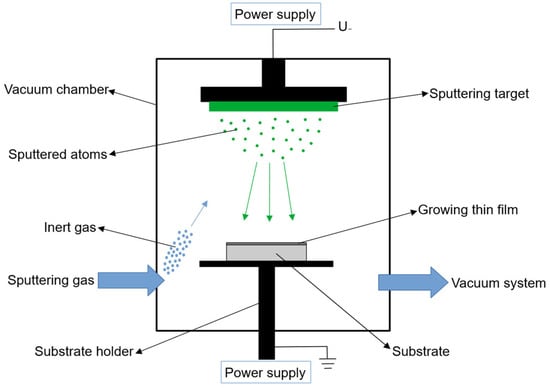 Power supply

U-

Vacuum chamber

Sputtering target

Sputtered atoms

Growing thin film

Inert gas

Sputtering gas

Vacuum system

Substrate holder

Substrate

Power supply