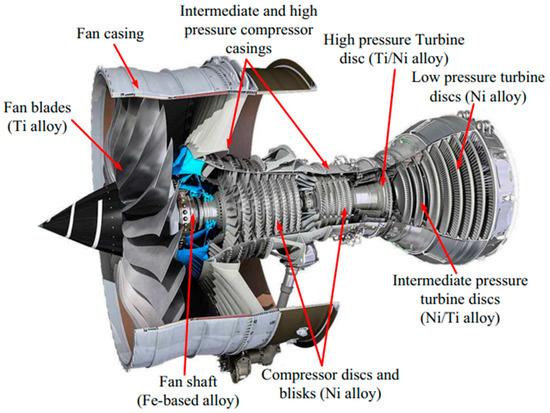 Fan casing

Intermediate and high pressure compressor casings

High pressure Turbine disc (Ti/Ni alloy)

Low pressure turbine discs (Ni alloy)

Fan blades (Ti alloy)

Intermediate pressure turbine discs (Ni/Ti alloy)

Fan shaft (Fe-based alloy)

Compressor discs and blisks (Ni alloy)