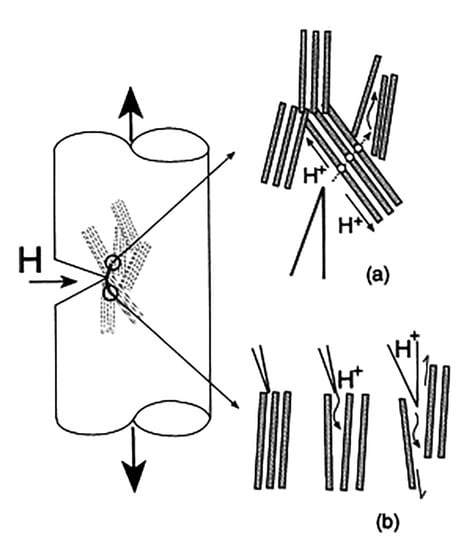 H

$H^+$

$H^+$

(a)

$H^+$

$H^+$

(b)