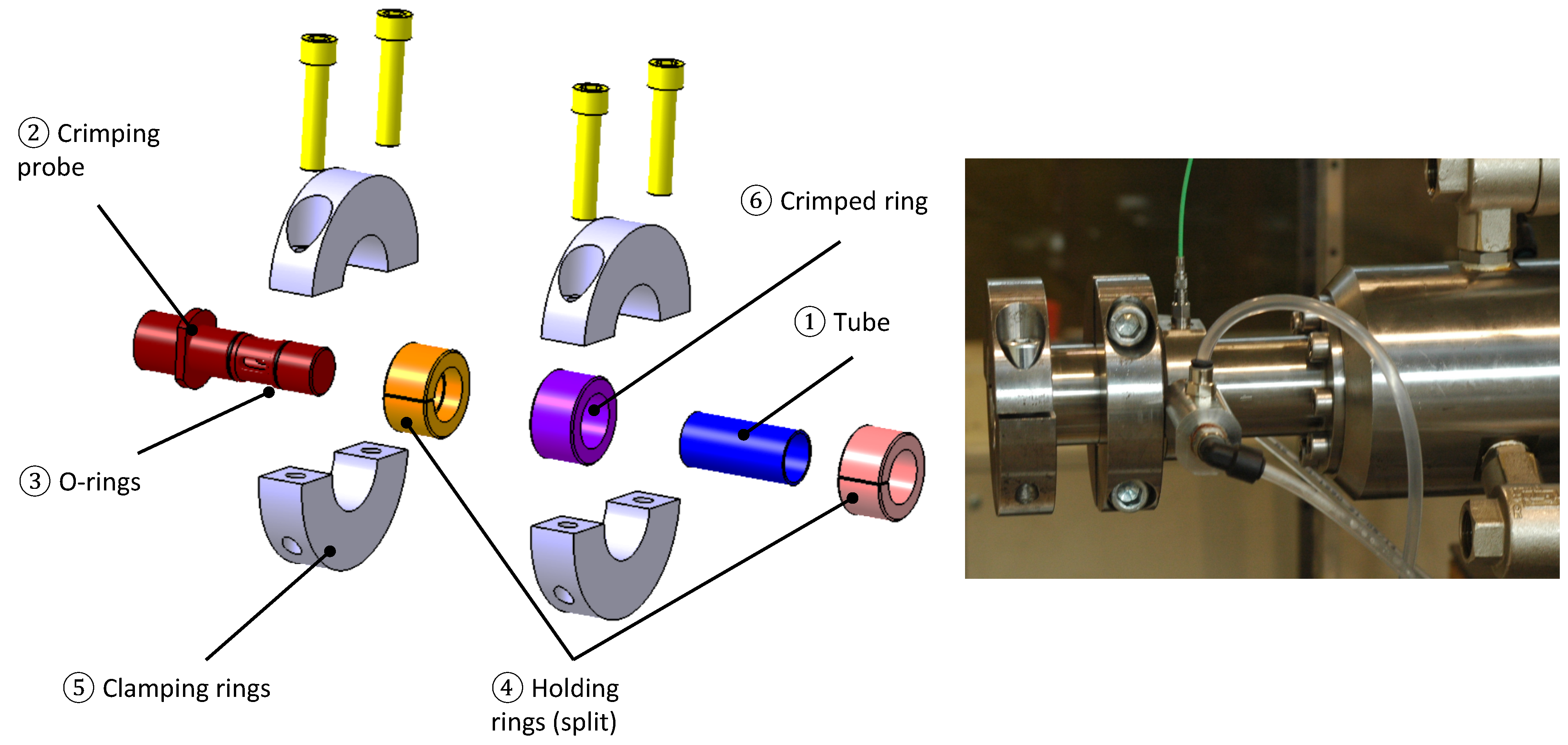 ② Crimping probe

⑥ Crimped ring

① Tube

③ O-rings

⑤ Clamping rings

④ Holding rings (split)