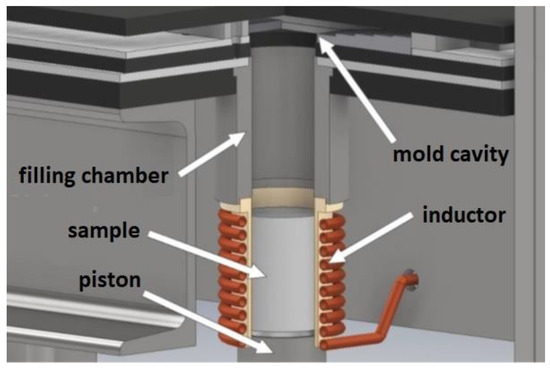 mold cavity

filling chamber

inductor

sample

piston