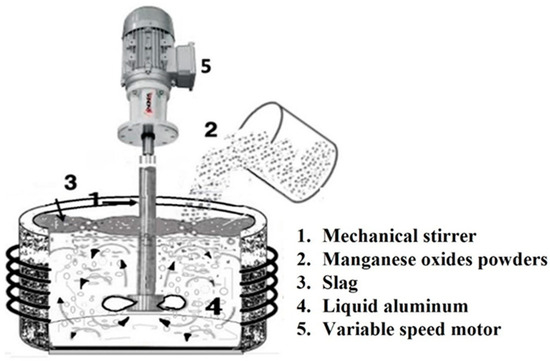 5
2
3
1
4

1. Mechanical stirrer
2. Manganese oxides powders
3. Slag
4. Liquid aluminum
5. Variable speed motor