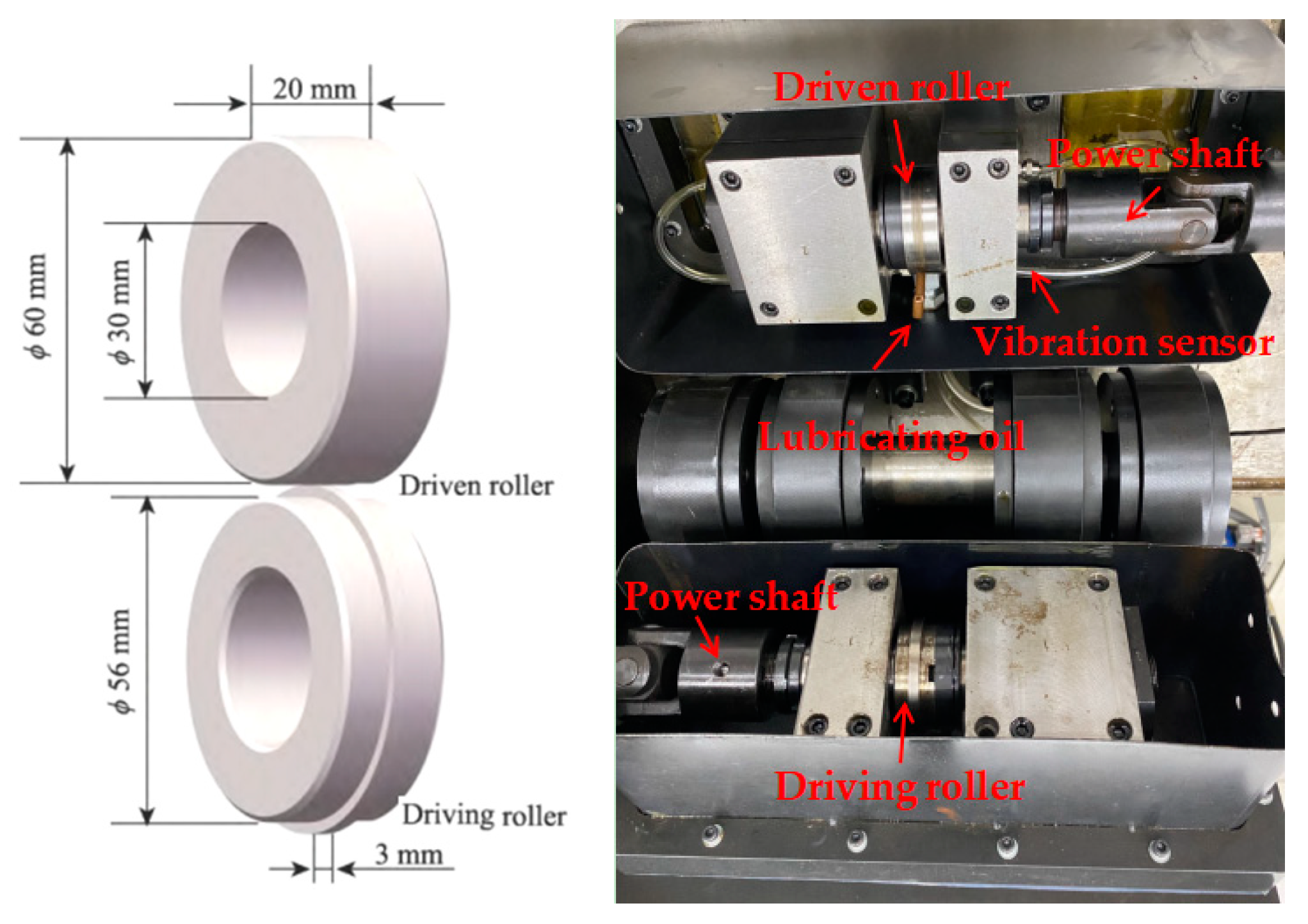 20 mm

$\phi$ 60 mm

$\phi$ 30 mm

Driven roller

$\phi$ 56 mm

Driving roller

3 mm

Driven roller

Power shaft

Vibration sensor

Lubricating oil

Power shaft

Driving roller