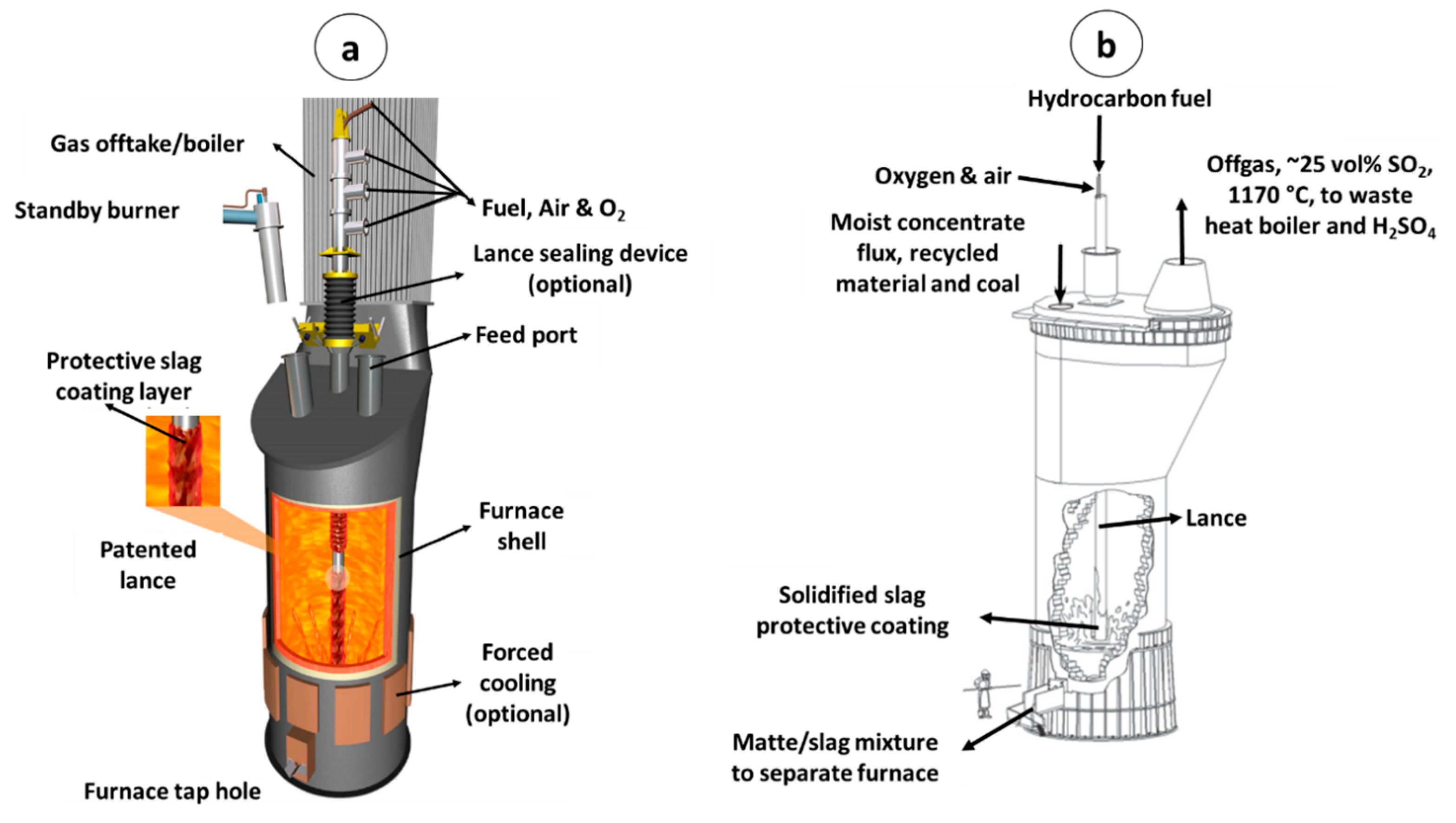 a

Gas offtake/boiler

Standby burner

Fuel, Air & $O_2$

Lance sealing device (optional)

Feed port

Protective slag coating layer

Patented lance

Furnace shell

Forced cooling (optional)

Furnace tap hole

b

Hydrocarbon fuel

Oxygen & air

Offgas, ~25 vol% $SO_2$, 1170 °C, to waste heat boiler and $H_2SO_4$

Moist concentrate flux, recycled material and coal

Lance

Solidified slag protective coating

Matte/slag mixture to separate furnace