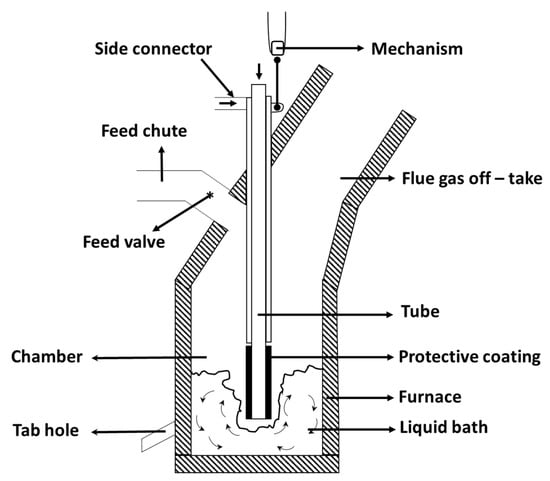 Side connector
Mechanism
Feed chute
Flue gas off – take
Feed valve
Tube
Chamber
Protective coating
Furnace
Tab hole
Liquid bath