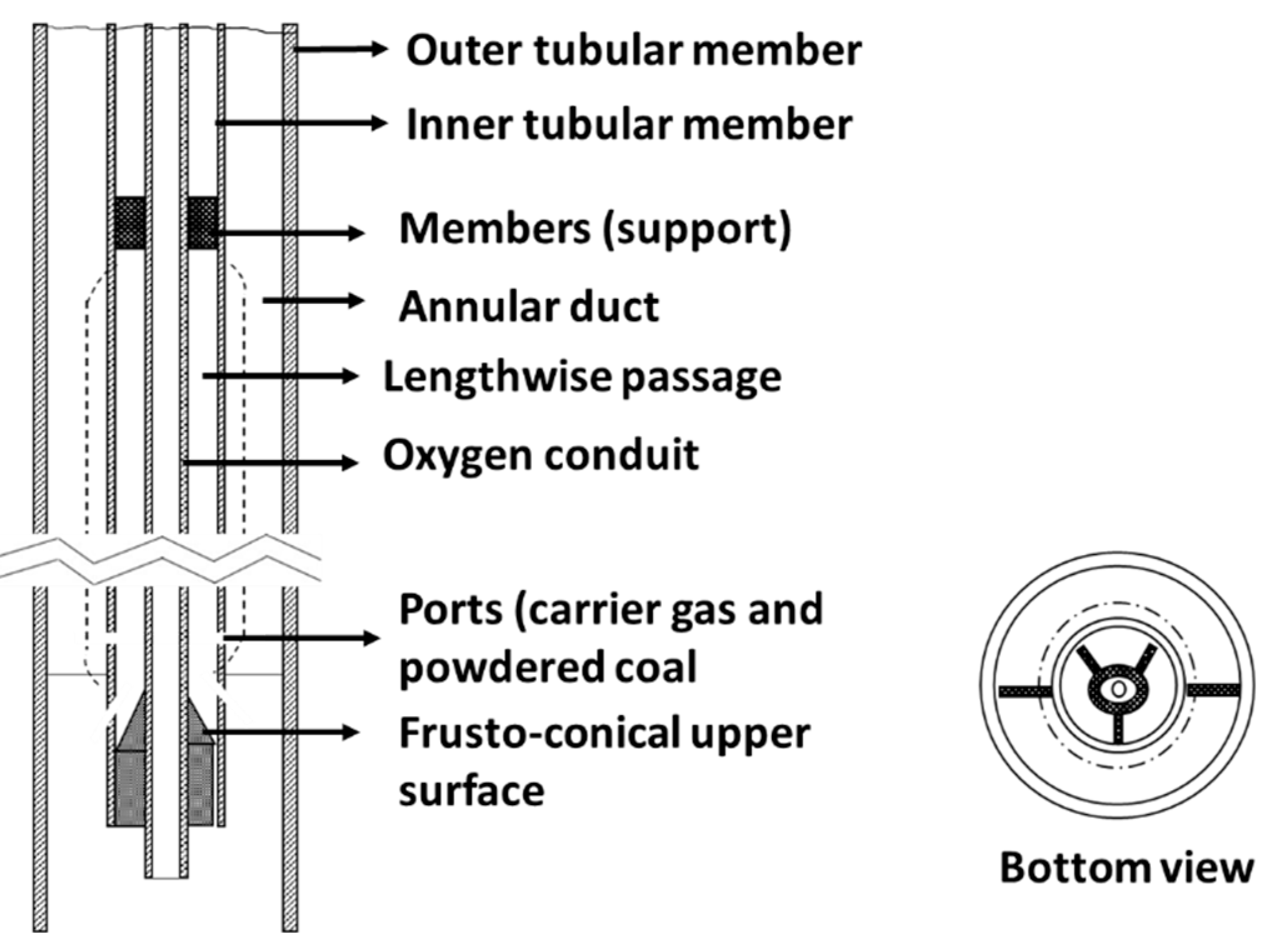 Outer tubular member

Inner tubular member

Members (support)

Annular duct

Lengthwise passage

Oxygen conduit

Ports (carrier gas and powdered coal

Frusto-conical upper surface

Bottom view