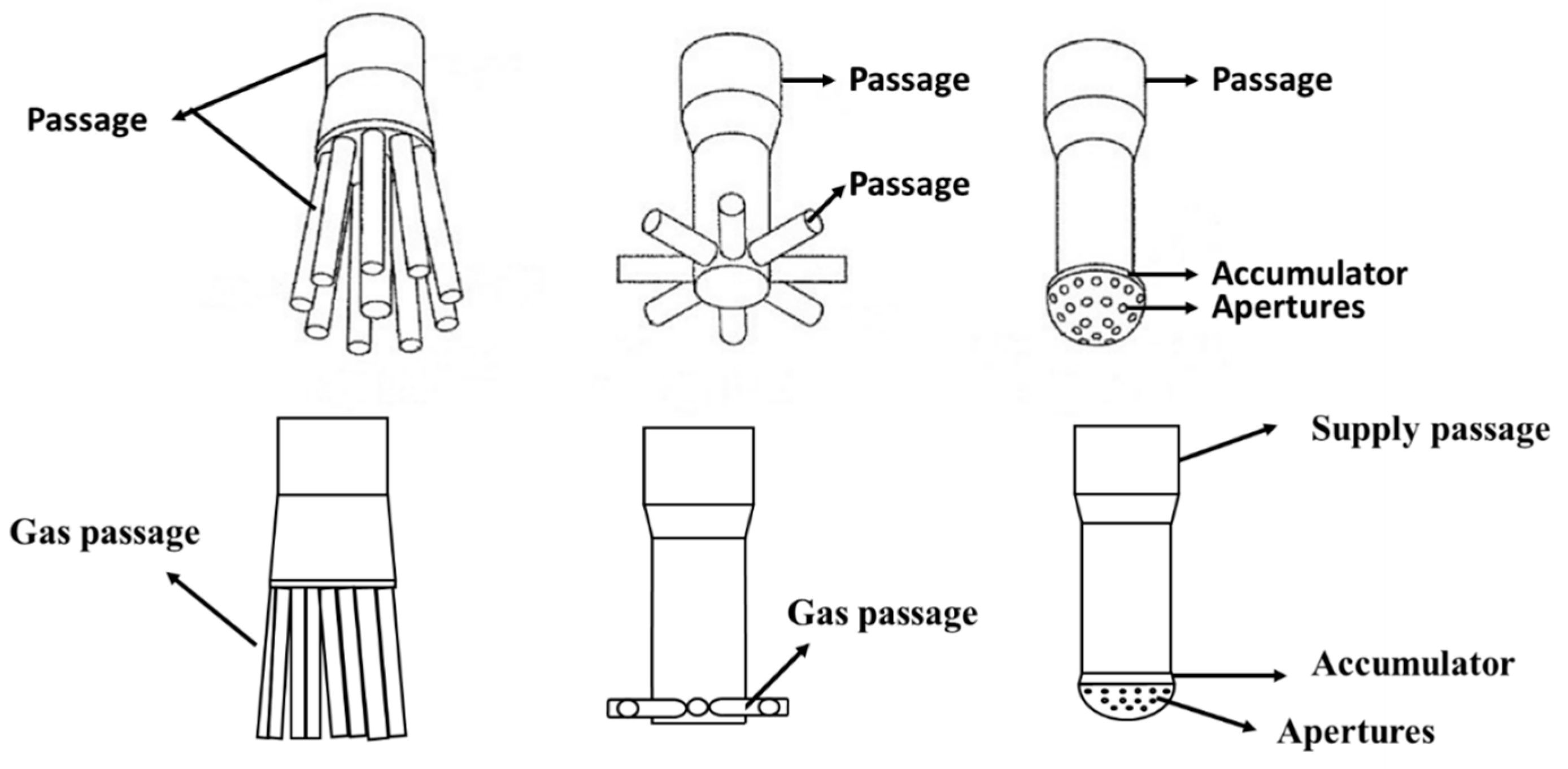 Passage

Passage

Passage

Passage

Accumulator

Apertures

Gas passage

Gas passage

Supply passage

Accumulator

Apertures