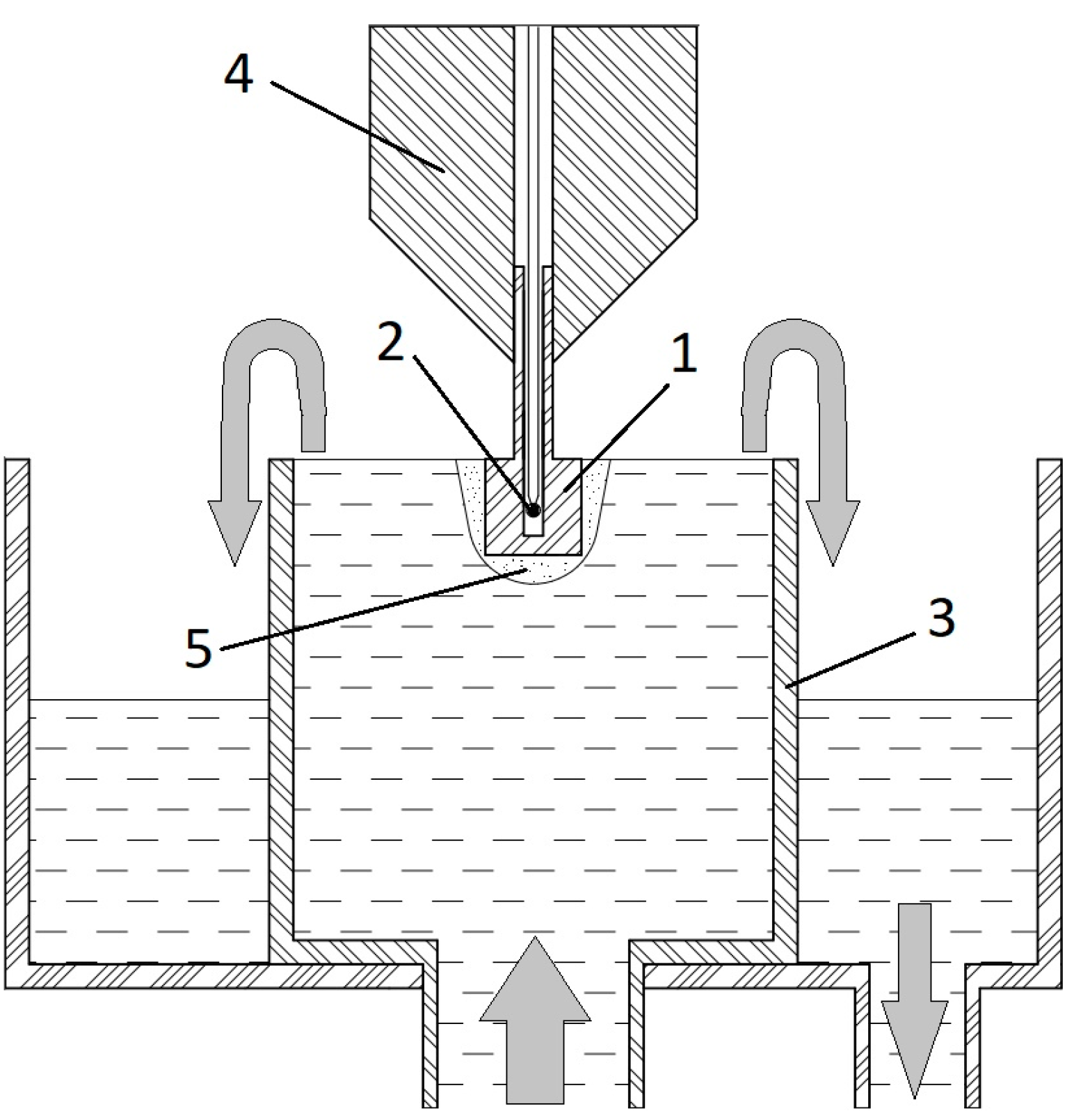 4
2
1
5
3