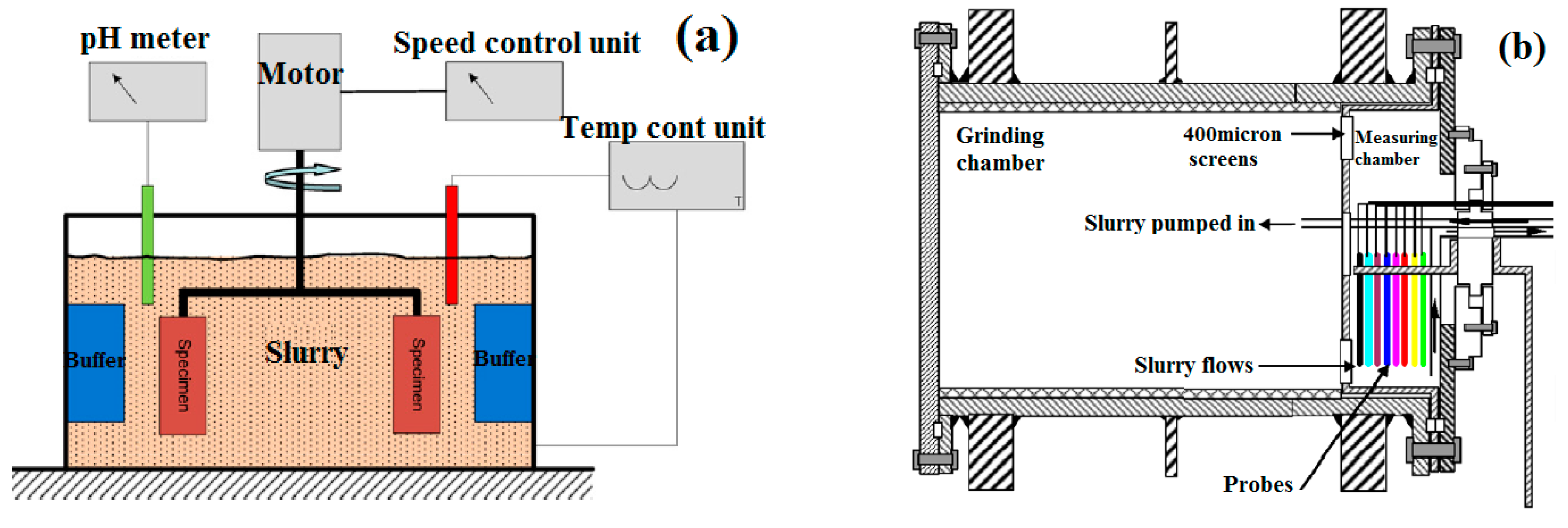 pH meter

Motor

Speed control unit

(a)

Temp cont unit

T

Buffer

Specimen

Slurry

Specimen

Buffer

(b)

Grinding chamber

400micron screens

Measuring chamber

Slurry pumped in

Slurry flows

Probes