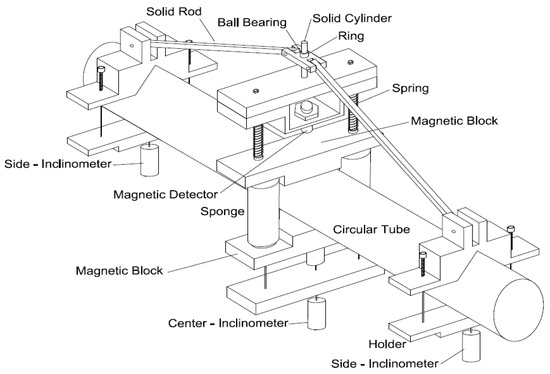 Solid Rod
Ball Bearing
Solid Cylinder
Ring
Spring
Magnetic Block
Side - Inclinometer
Magnetic Detector
Sponge
Circular Tube
Magnetic Block
Center - Inclinometer
Holder
Side - Inclinometer