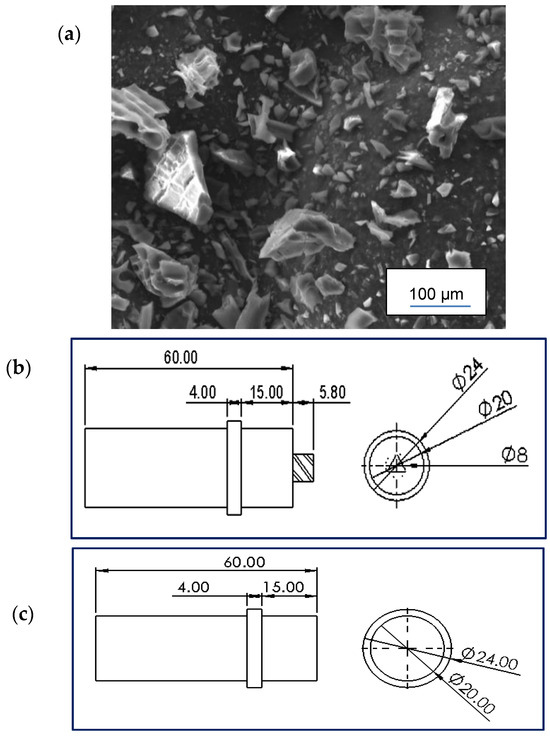 (a)

100 µm

(b)

60.00

4.00

15.00

5.80

Ø24

Ø20

Ø8

(c)

60.00

4.00

15.00

Ø24.00

Ø20.00