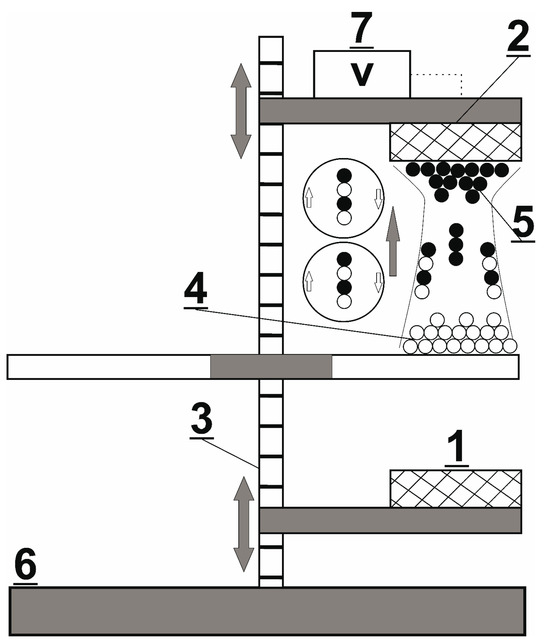 7
V
2
5
4
3
1
6