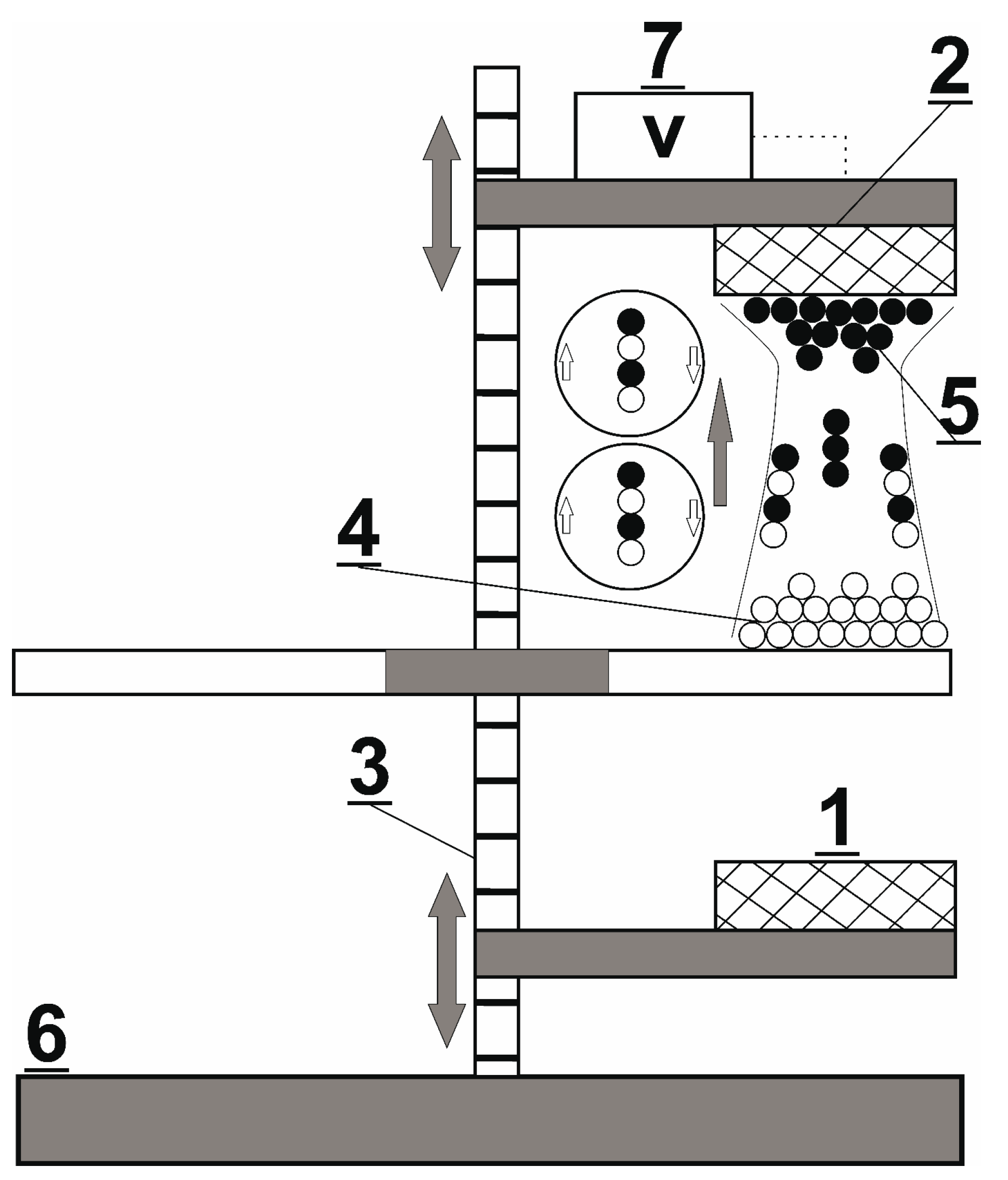 7
V
2
5
4
3
1
6