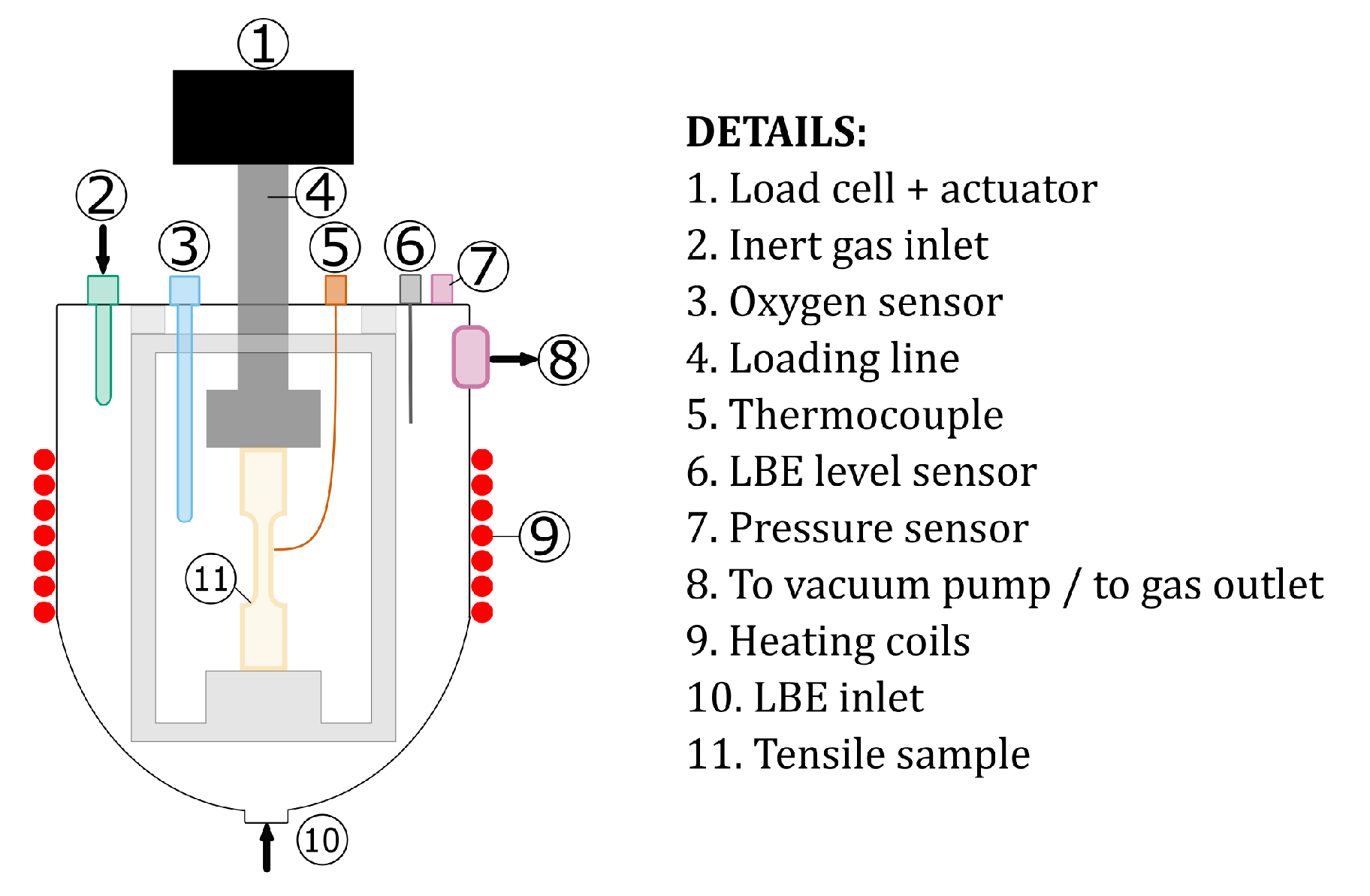 1
2
4
3
5
6
7
8
9
11
10

DETAILS:
1. Load cell + actuator
2. Inert gas inlet
3. Oxygen sensor
4. Loading line
5. Thermocouple
6. LBE level sensor
7. Pressure sensor
8. To vacuum pump / to gas outlet
9. Heating coils
10. LBE inlet
11. Tensile sample