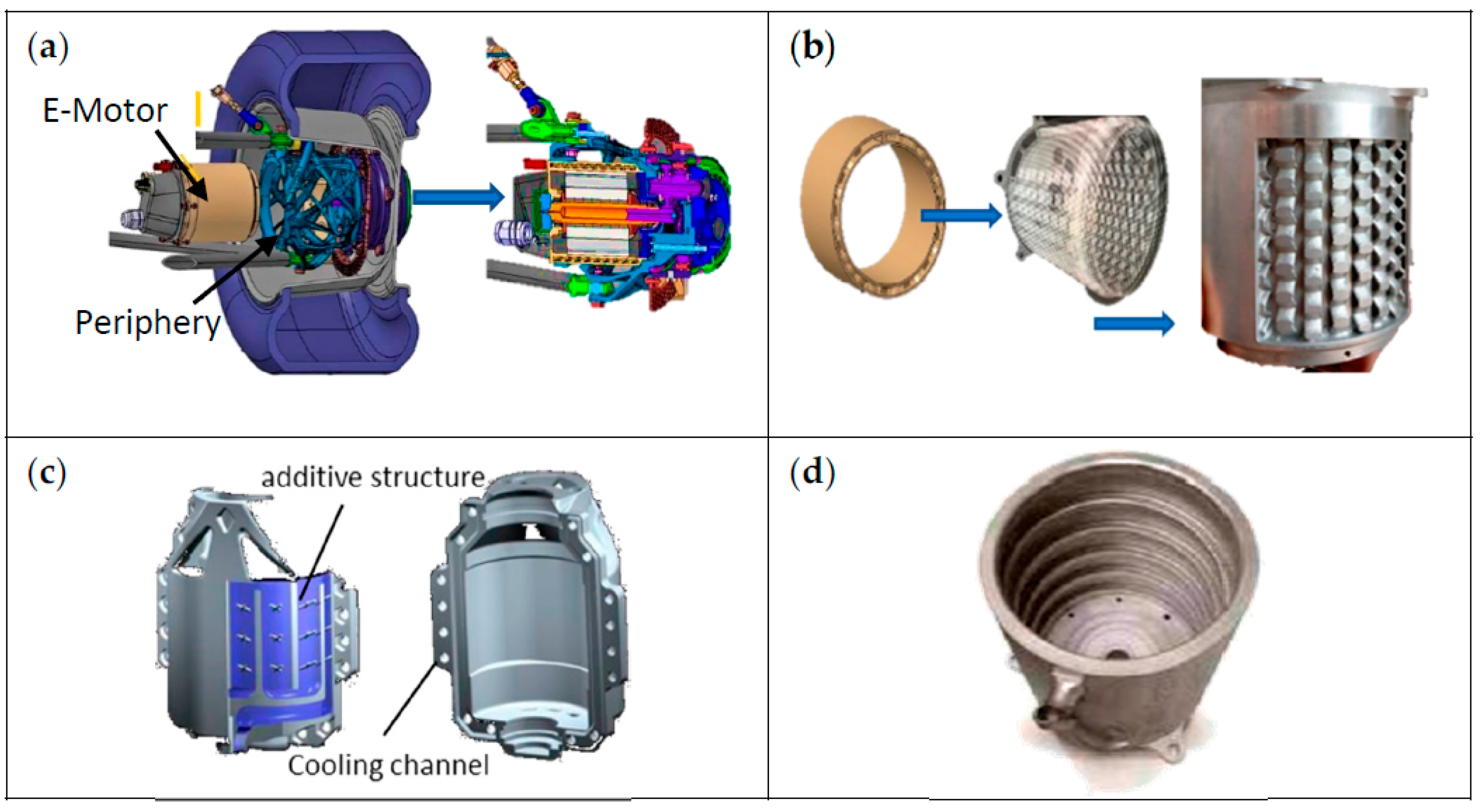 (a)

E-Motor

Periphery

(b)

(c)

additive structure

Cooling channel

(d)