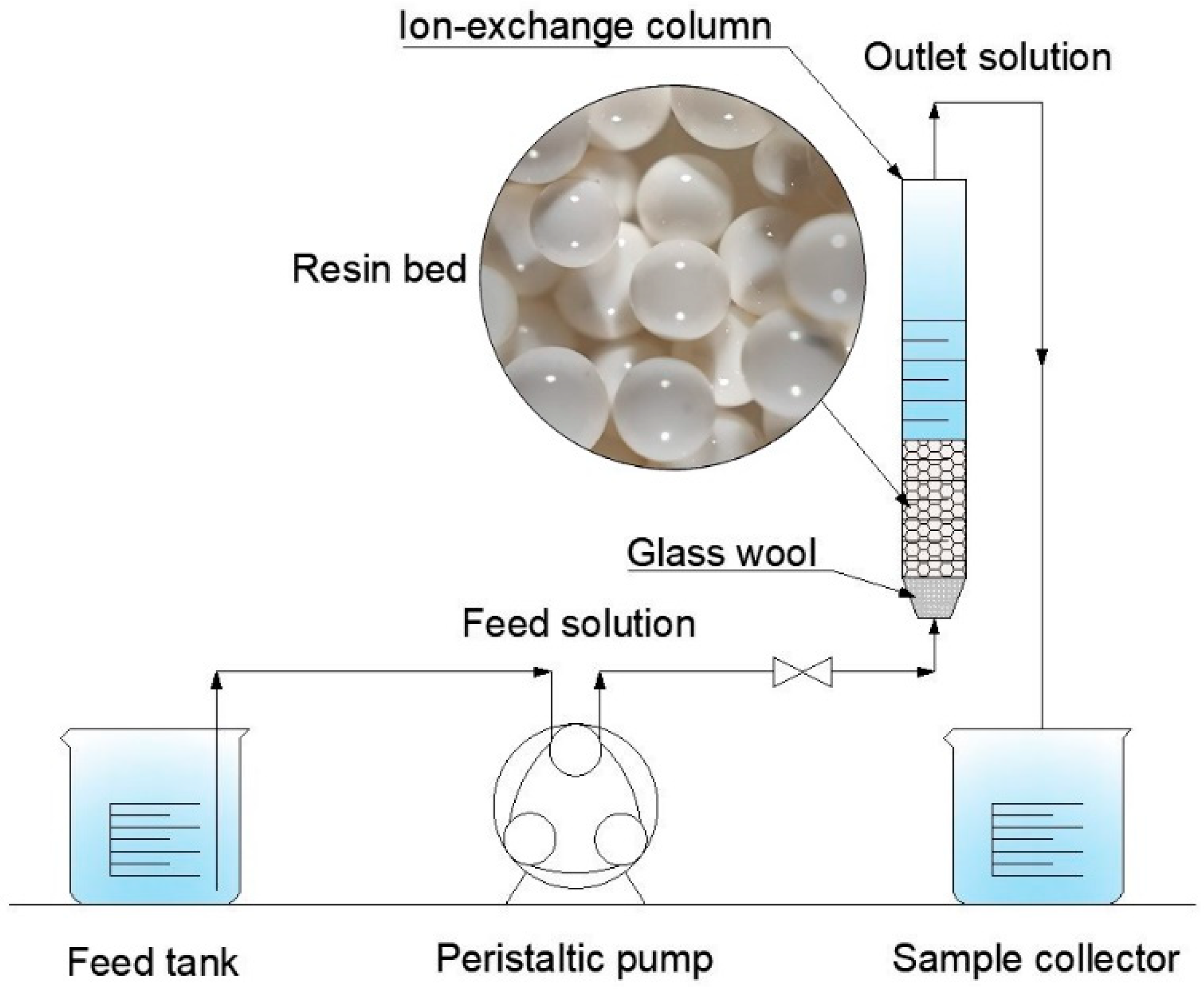 Ion-exchange column

Outlet solution

Resin bed

Glass wool

Feed solution

Feed tank

Peristaltic pump

Sample collector