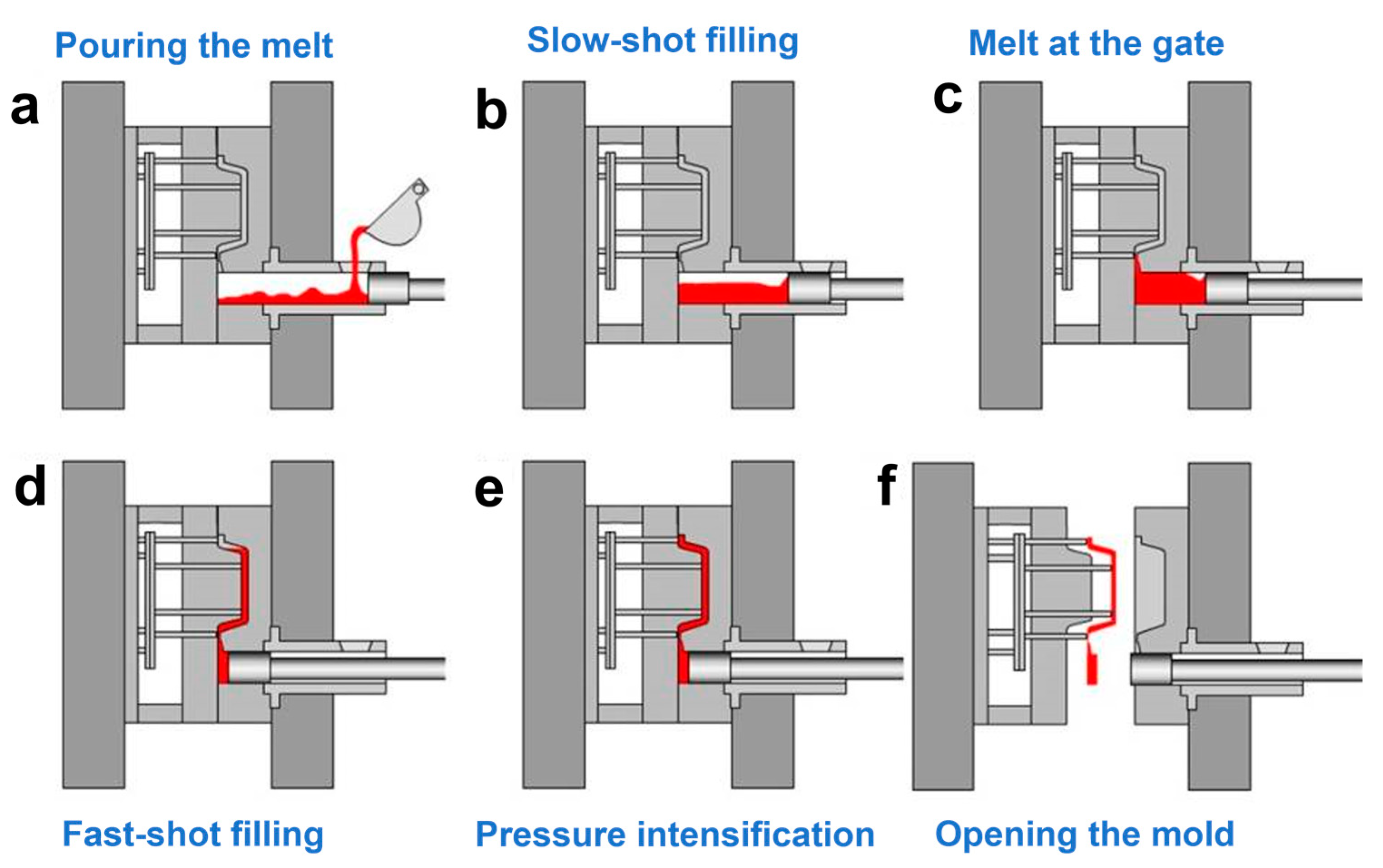 Pouring the melt

a

Slow-shot filling

b

Melt at the gate

c

d

Fast-shot filling

e

Pressure intensification

f

Opening the mold