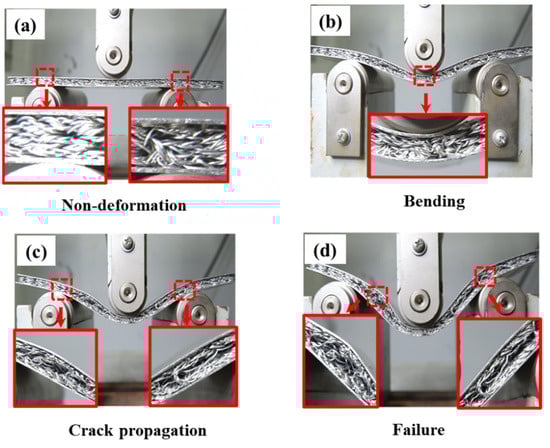 (a)

Non-deformation

(b)

Bending

(c)

Crack propagation

(d)

Failure