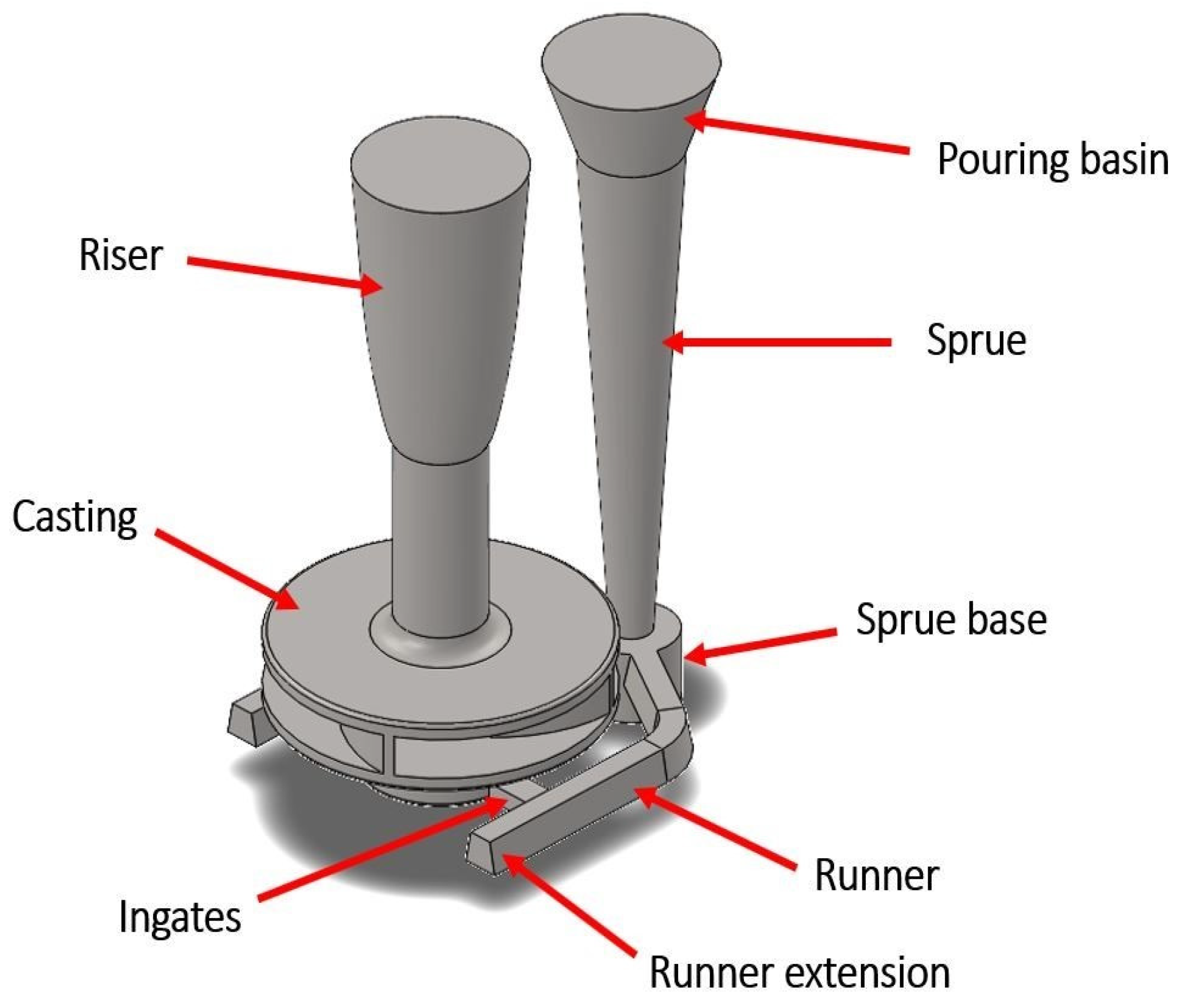 Pouring basin

Riser

Sprue

Casting

Sprue base

Runner

Ingates

Runner extension