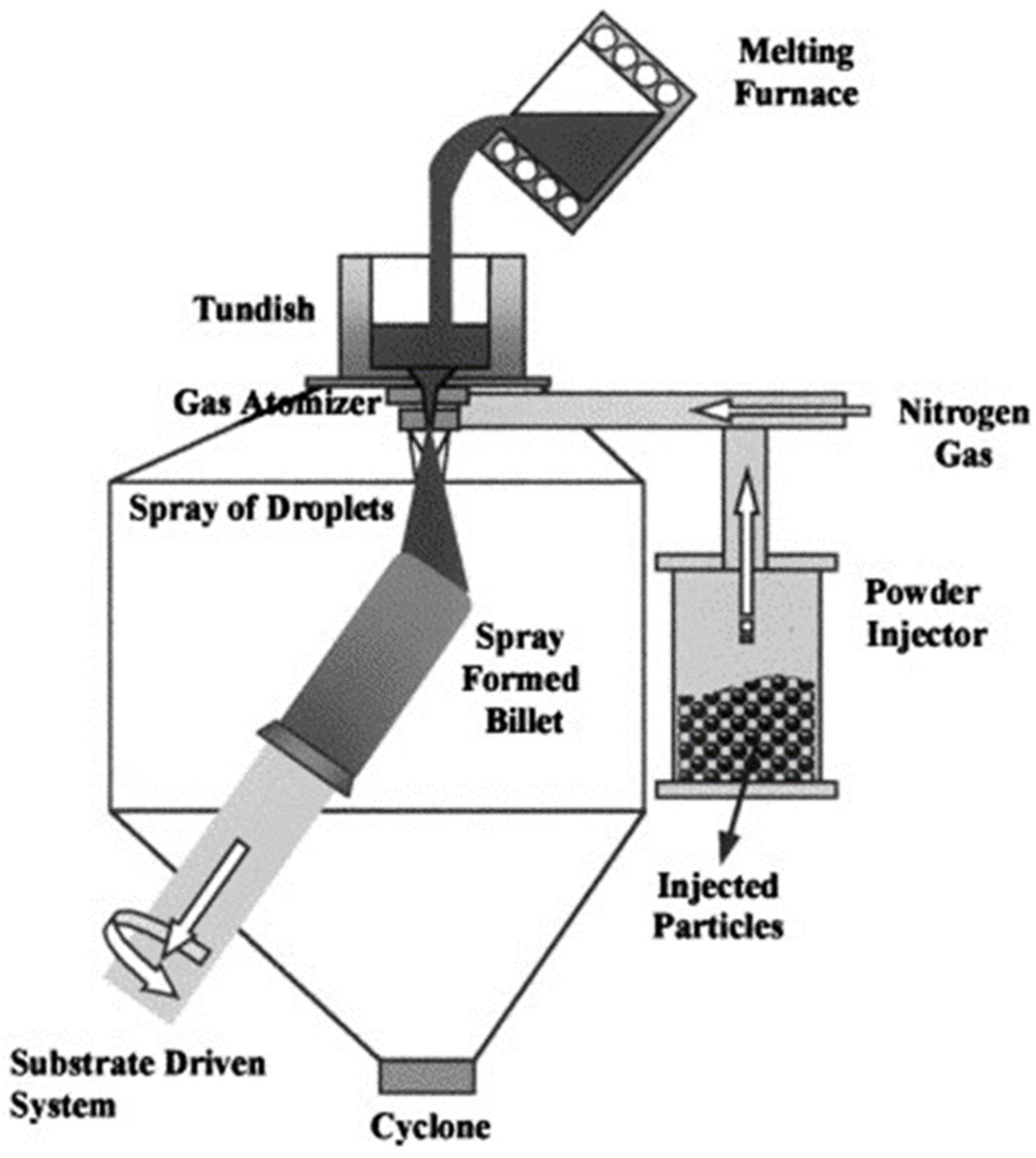 Melting Furnace

Tundish

Gas Atomizer

Nitrogen Gas

Spray of Droplets

Powder Injector

Spray Formed Billet

Injected Particles

Substrate Driven System

Cyclone