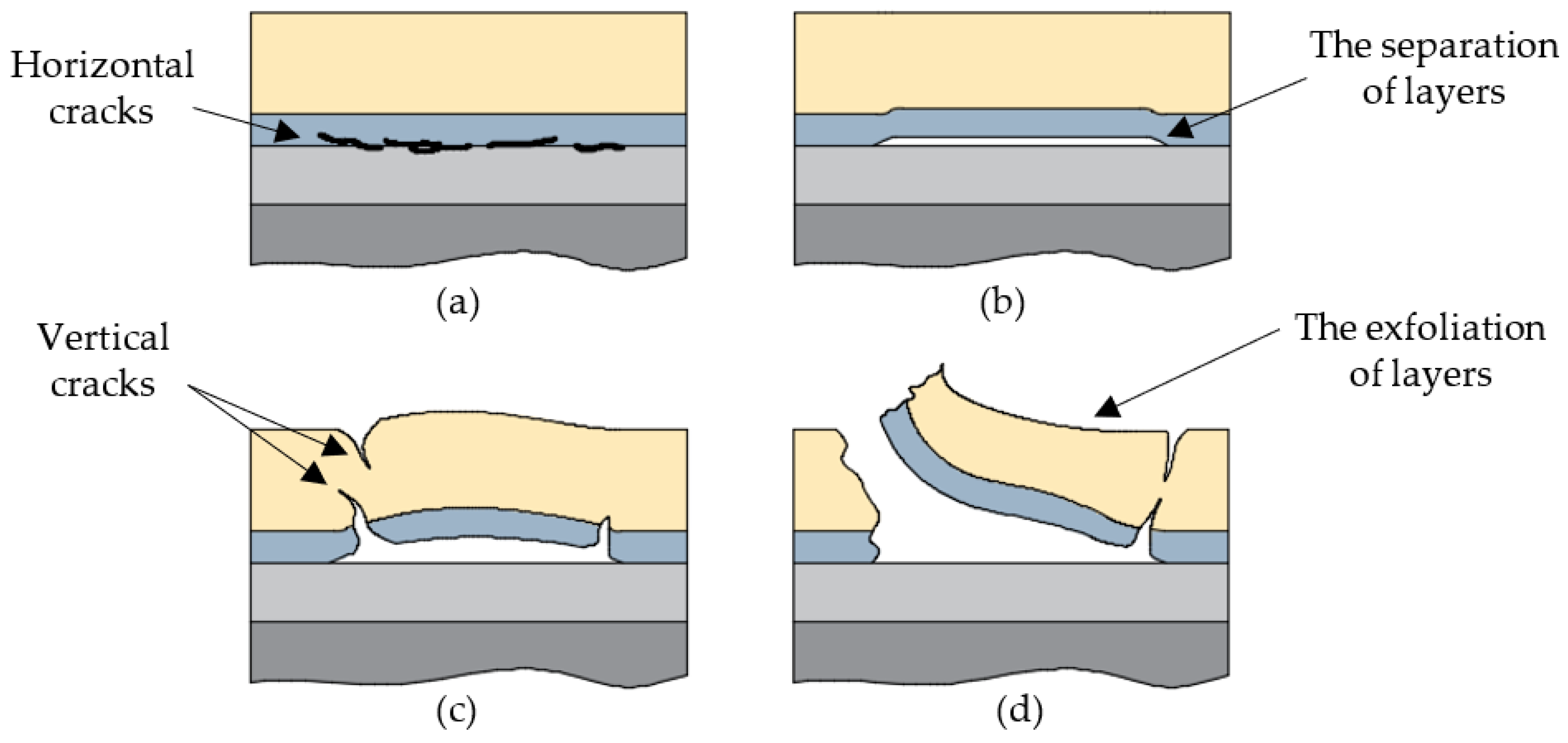 Horizontal cracks

The separation of layers

(a)

(b)

Vertical cracks

The exfoliation of layers

(c)

(d)