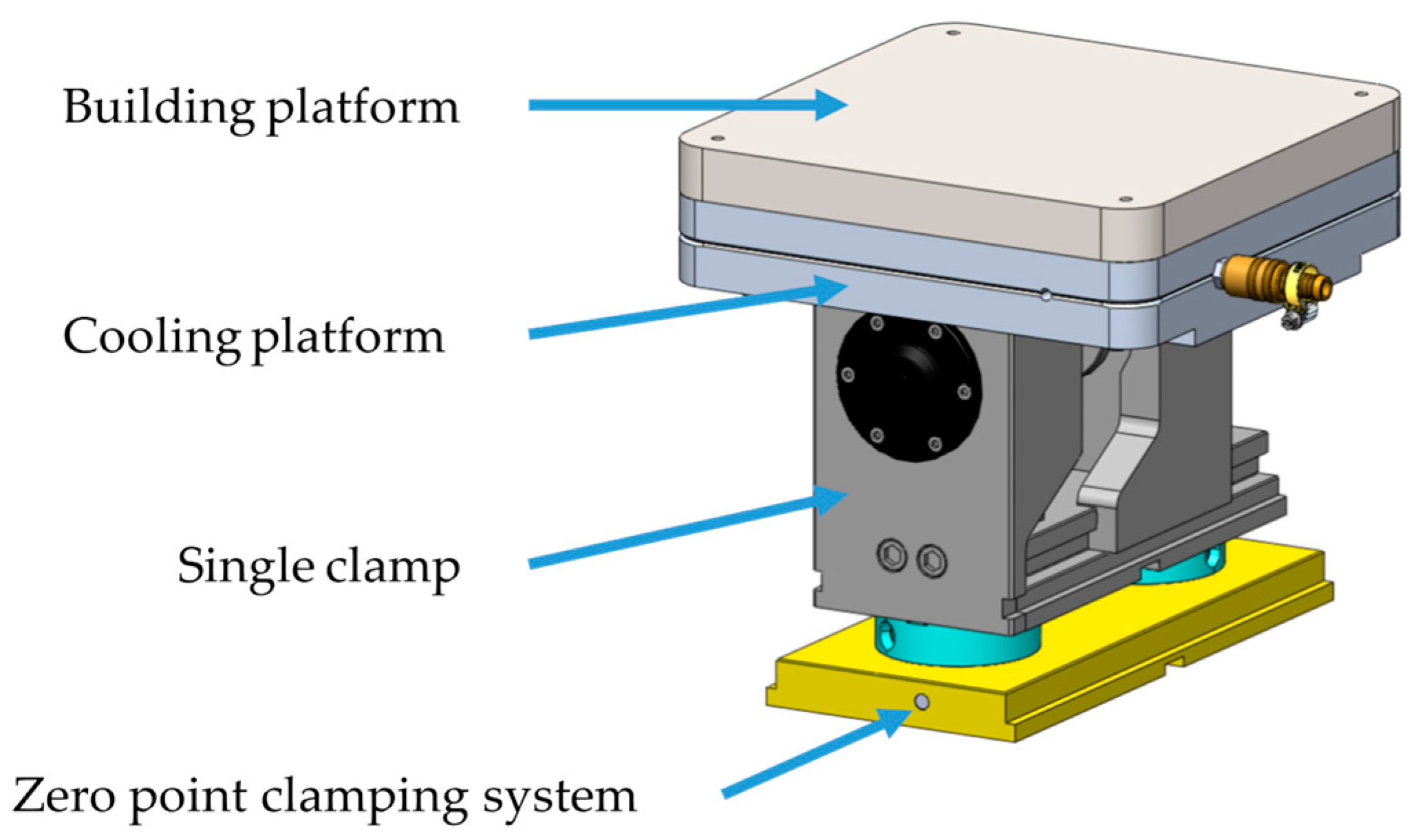 Building platform

Cooling platform

Single clamp

Zero point clamping system