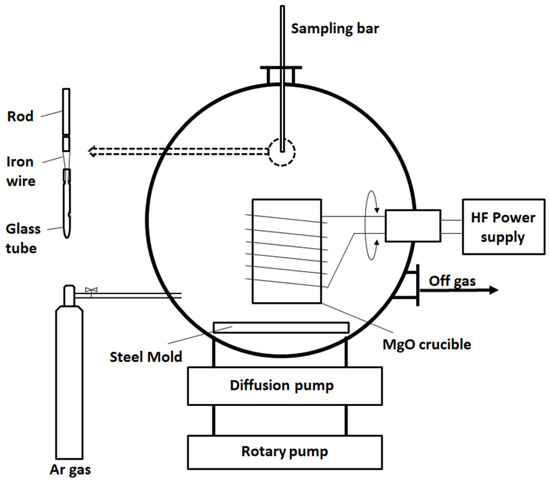 Sampling bar

Rod

Iron wire

Glass tube

HF Power supply

Off gas

MgO crucible

Steel Mold

Diffusion pump

Rotary pump

Ar gas