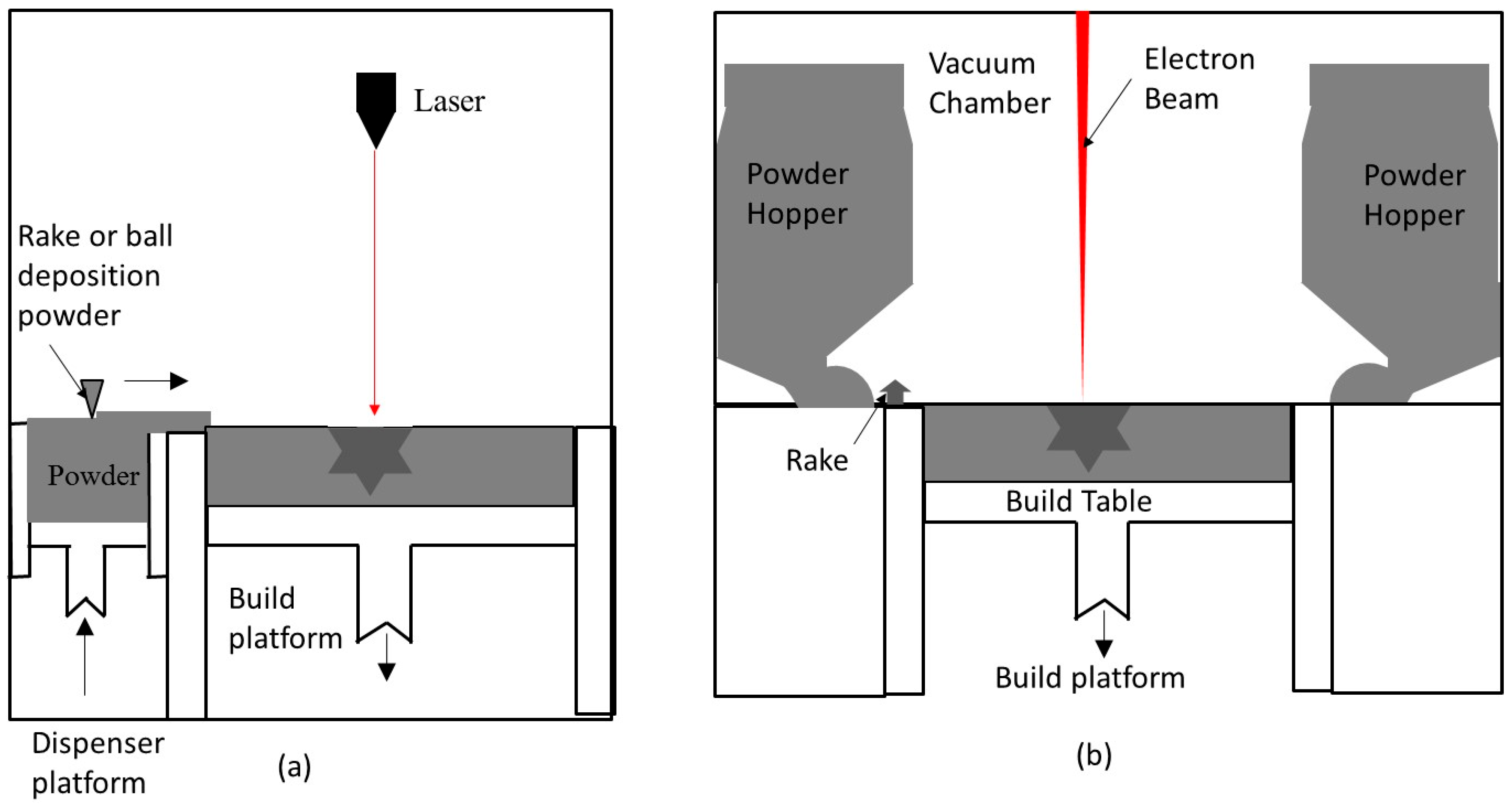 Laser

Rake or ball deposition powder

Powder

Build platform

Dispenser platform

(a)

Vacuum Chamber

Electron Beam

Powder Hopper

Powder Hopper

Rake

Build Table

Build platform

(b)