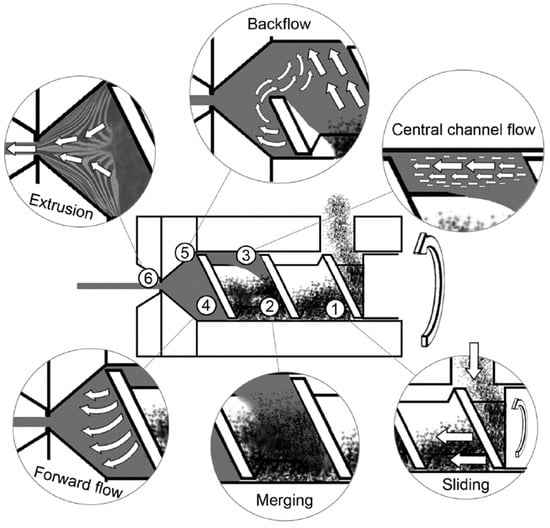 Backflow

Extrusion

Central channel flow

5
3
6
4
2
1

Forward flow

Merging

Sliding