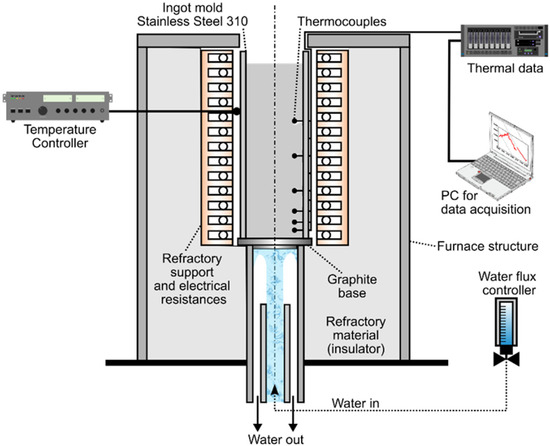 Ingot mold
Stainless Steel 310

Thermocouples

Thermal data

Temperature
Controller

PC for
data acquisition

Furnace structure

Refractory
support
and electrical
resistances

Graphite
base

Water flux
controller

Refractory
material
(insulator)

Water in

Water out