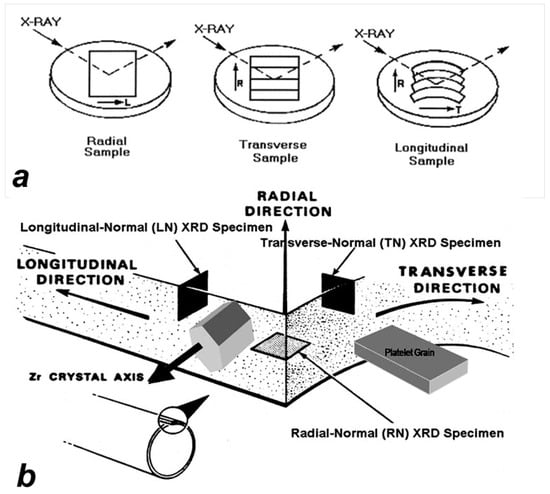 X-RAY

L

Radial Sample

X-RAY

R

Transverse Sample

X-RAY

R

T

Longitudinal Sample

a

RADIAL DIRECTION

Longitudinal-Normal (LN) XRD Specimen

Transverse-Normal (TN) XRD Specimen

LONGITUDINAL DIRECTION

TRANSVERSE DIRECTION

Platelet Grain

Zr CRYSTAL AXIS

Radial-Normal (RN) XRD Specimen

b