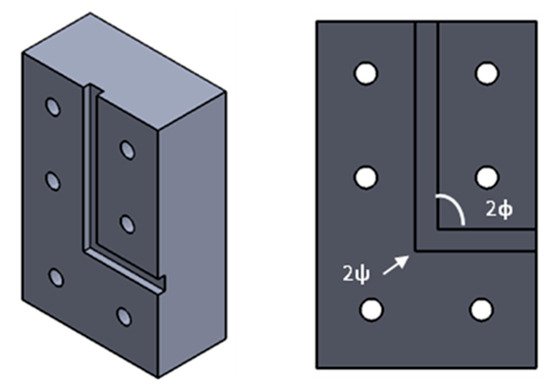 $2\phi$

$2\psi$