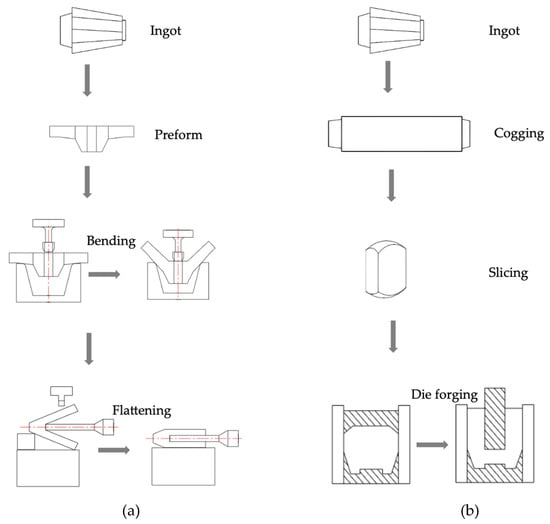 Ingot

Preform

Bending

Flattening

(a)

Ingot

Cogging

Slicing

Die forging

(b)