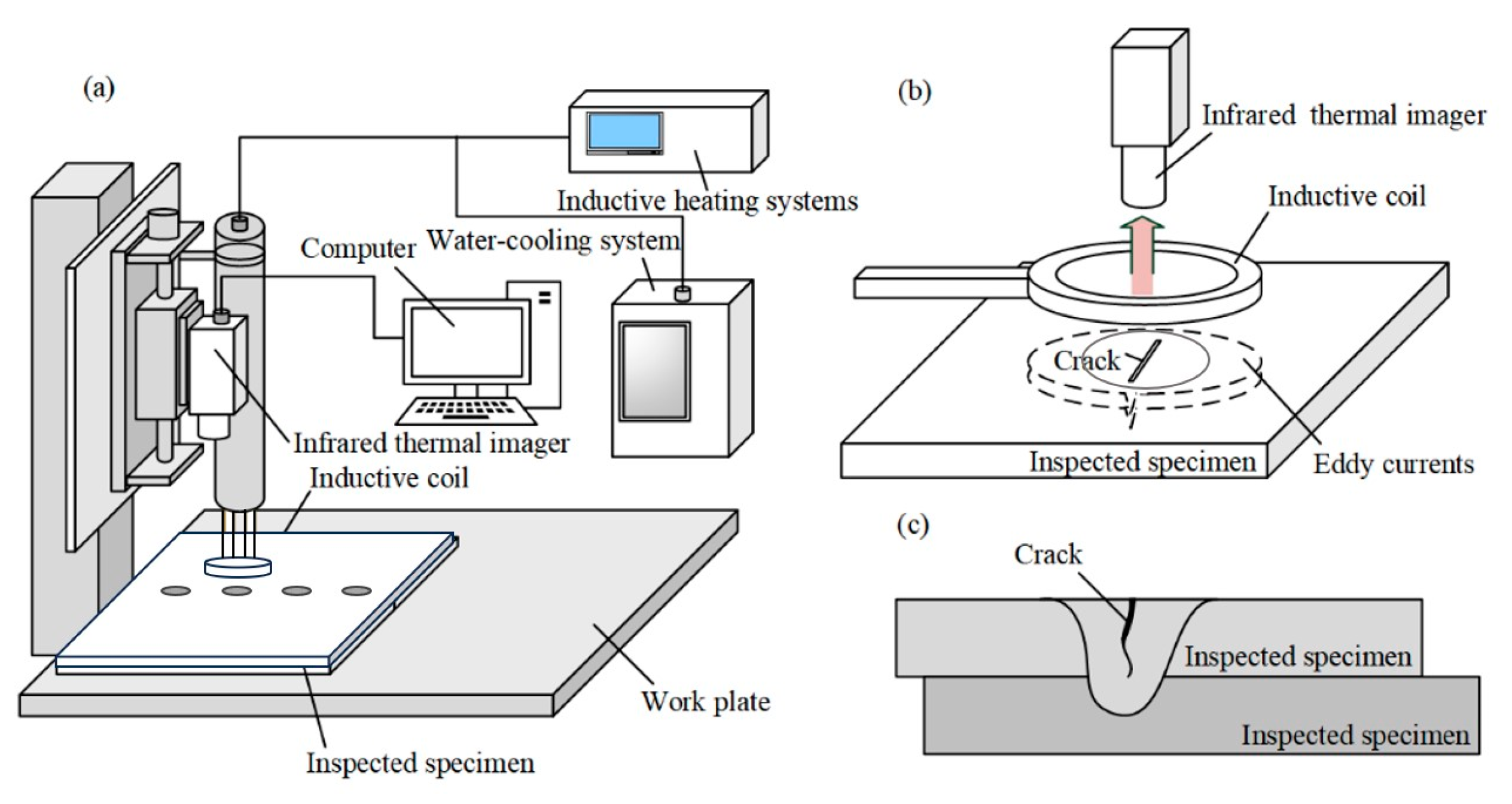 (a)

Inductive heating systems

Computer

Water-cooling system

Infrared thermal imager

Inductive coil

Work plate

Inspected specimen

(b)

Infrared thermal imager

Inductive coil

Crack

Inspected specimen

Eddy currents

(c)

Crack

Inspected specimen

Inspected specimen