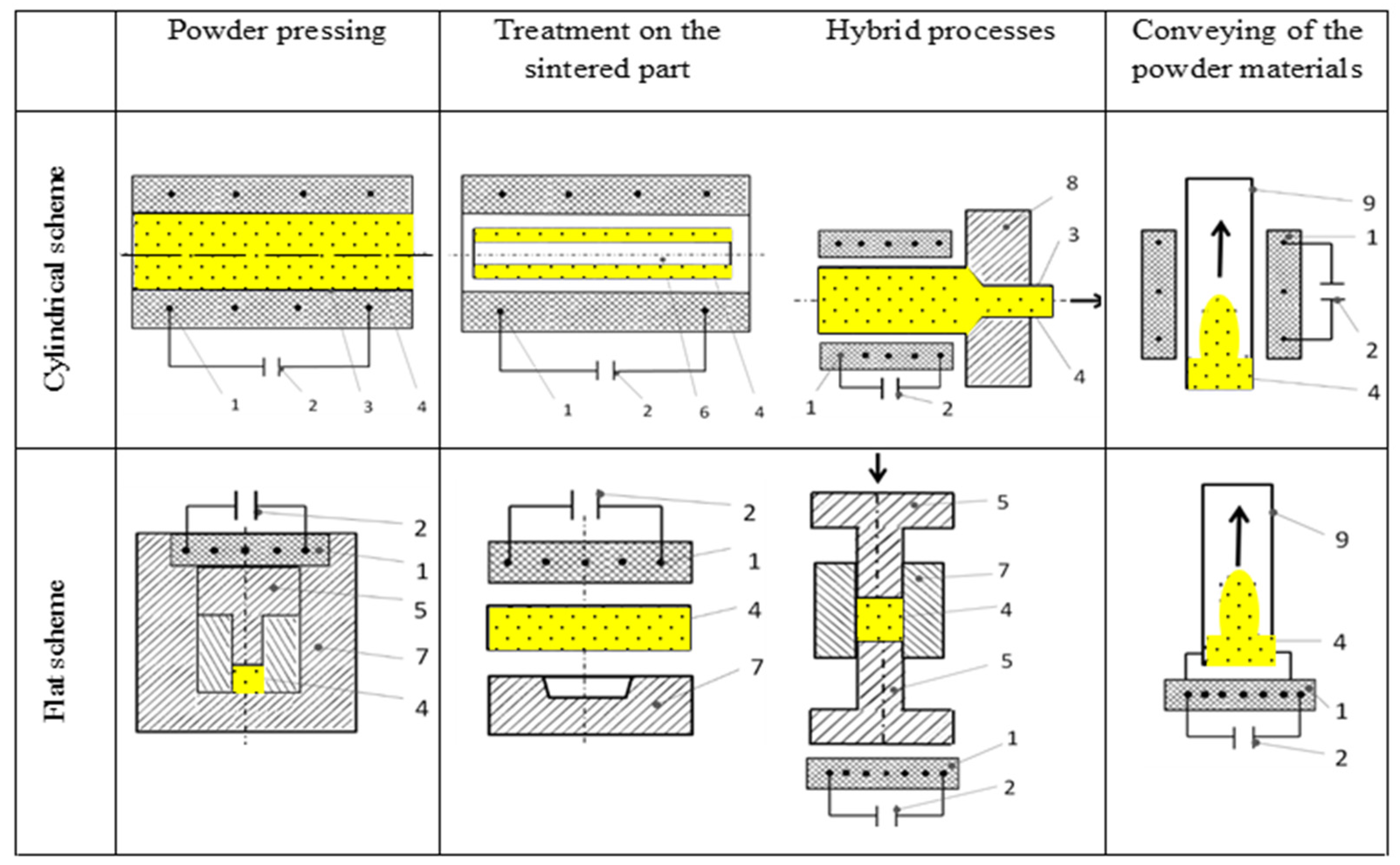 |  | Powder pressing | Treatment on the sintered part | Hybrid processes | Conveying of the powder materials |
|---|---|---|---|---|
| Cylindrical scheme | 1 2 3 4 | 1 2 6 4 | 8 3 4 1 2 | 9 1 2 4 |
| Flat scheme | 2 1 5 7 4 | 2 1 4 7 | 5 7 4 5 1 2 | 9 4 1 2 |