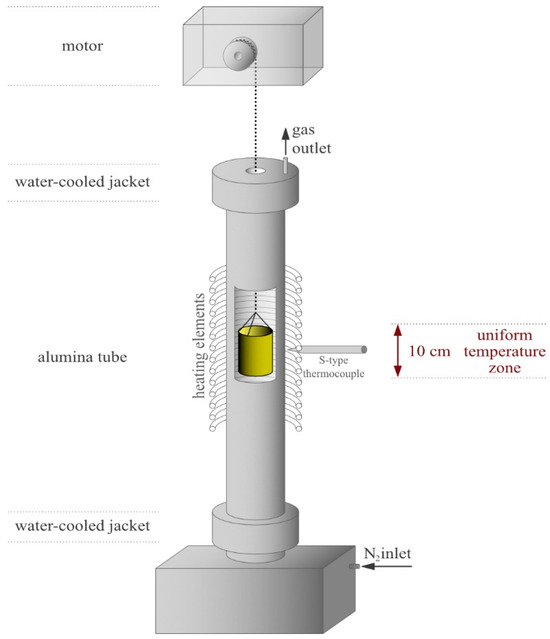 motor

gas outlet

water-cooled jacket

heating elements

alumina tube

S-type thermocouple

10 cm

uniform temperature zone

water-cooled jacket

$N_2$ inlet