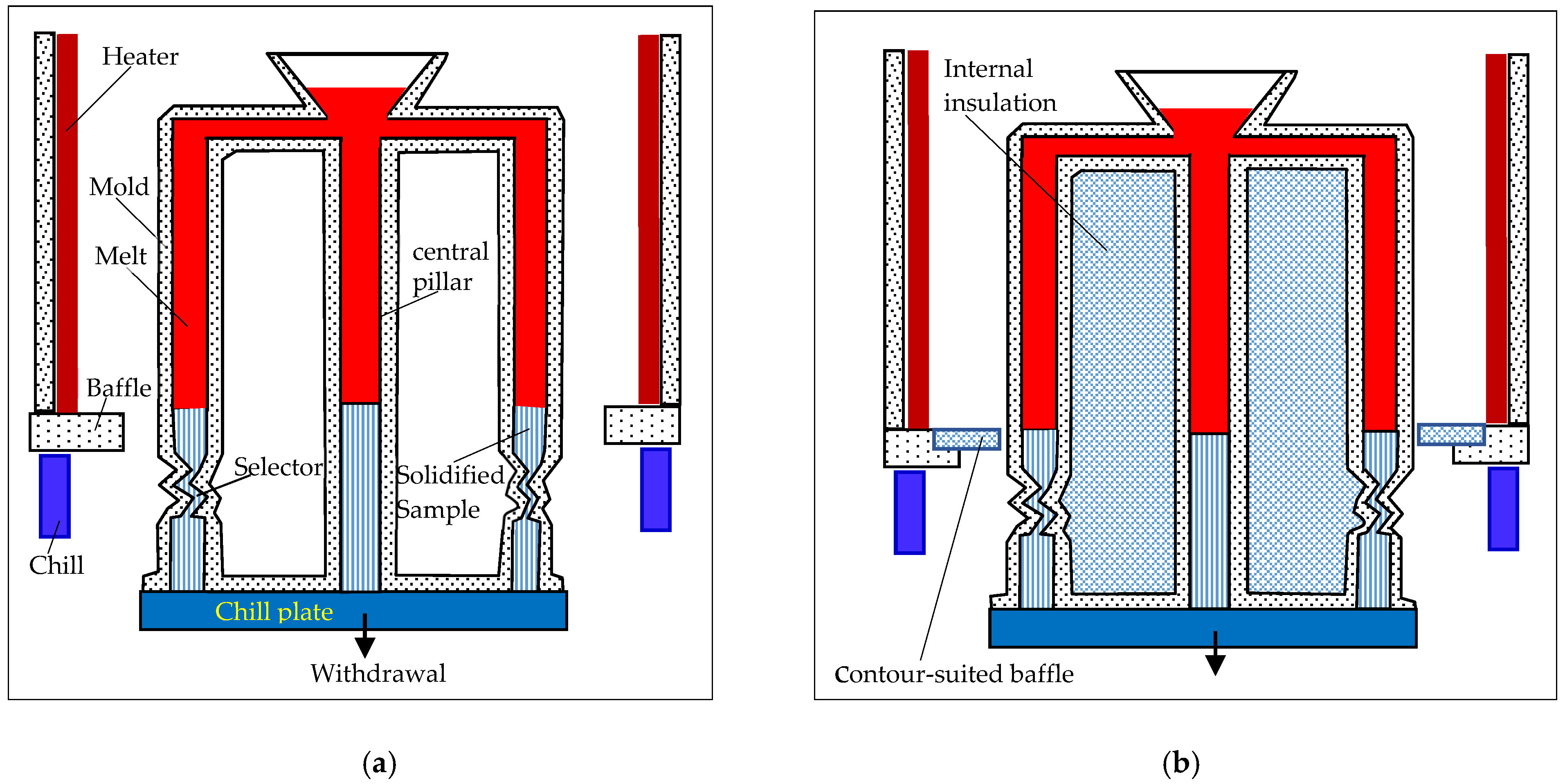 Heater

Mold

Melt

central pillar

Baffle

Selector

Solidified Sample

Chill

Chill plate

Withdrawal

(a)

Internal insulation

Contour-suited baffle

(b)