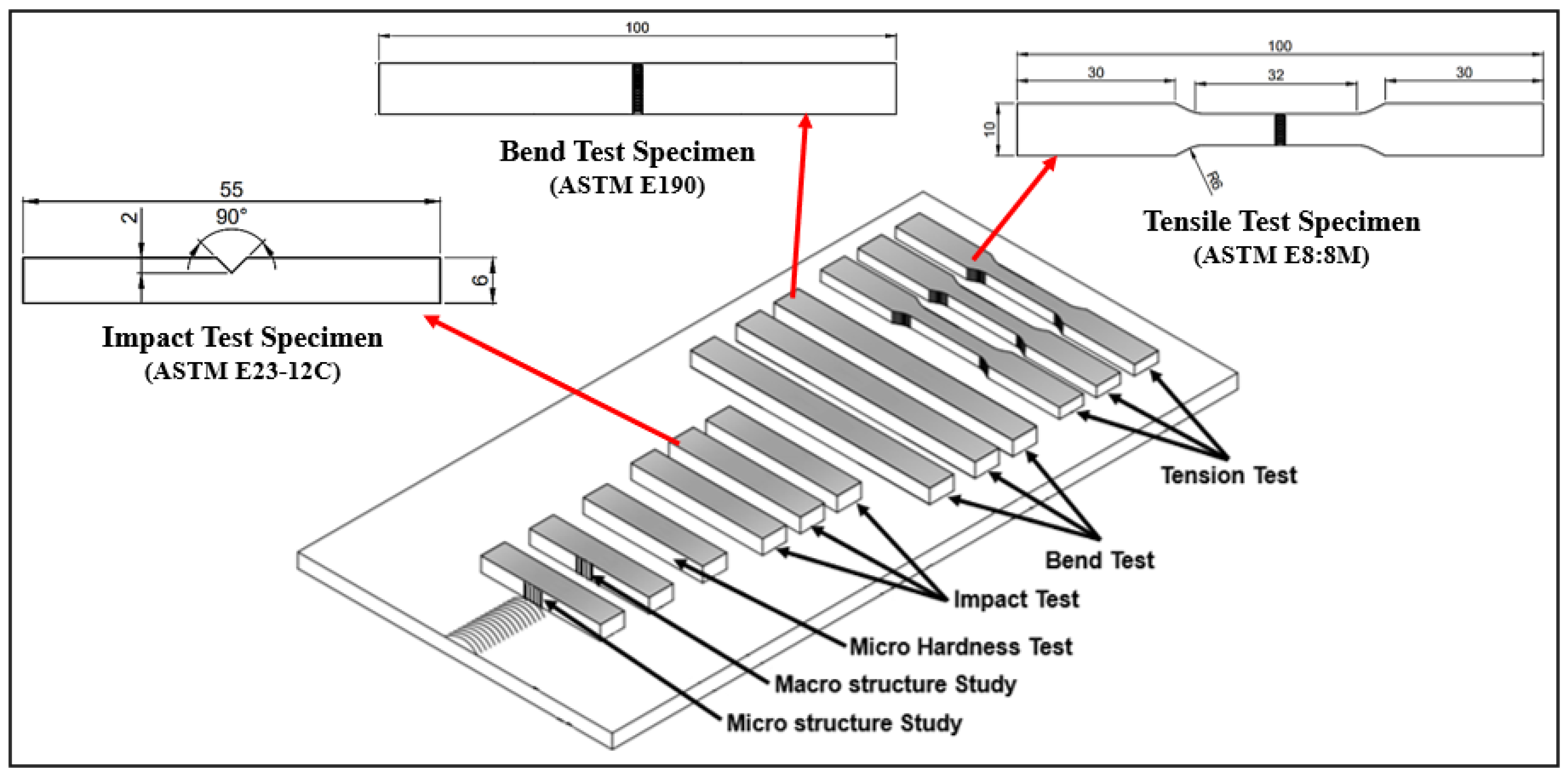 100

Bend Test Specimen
(ASTM E190)

100
30
32
30
10
R6

Tensile Test Specimen
(ASTM E8:8M)

55
2
90°
6

Impact Test Specimen
(ASTM E23-12C)

Tension Test

Bend Test

Impact Test

Micro Hardness Test

Macro structure Study

Micro structure Study