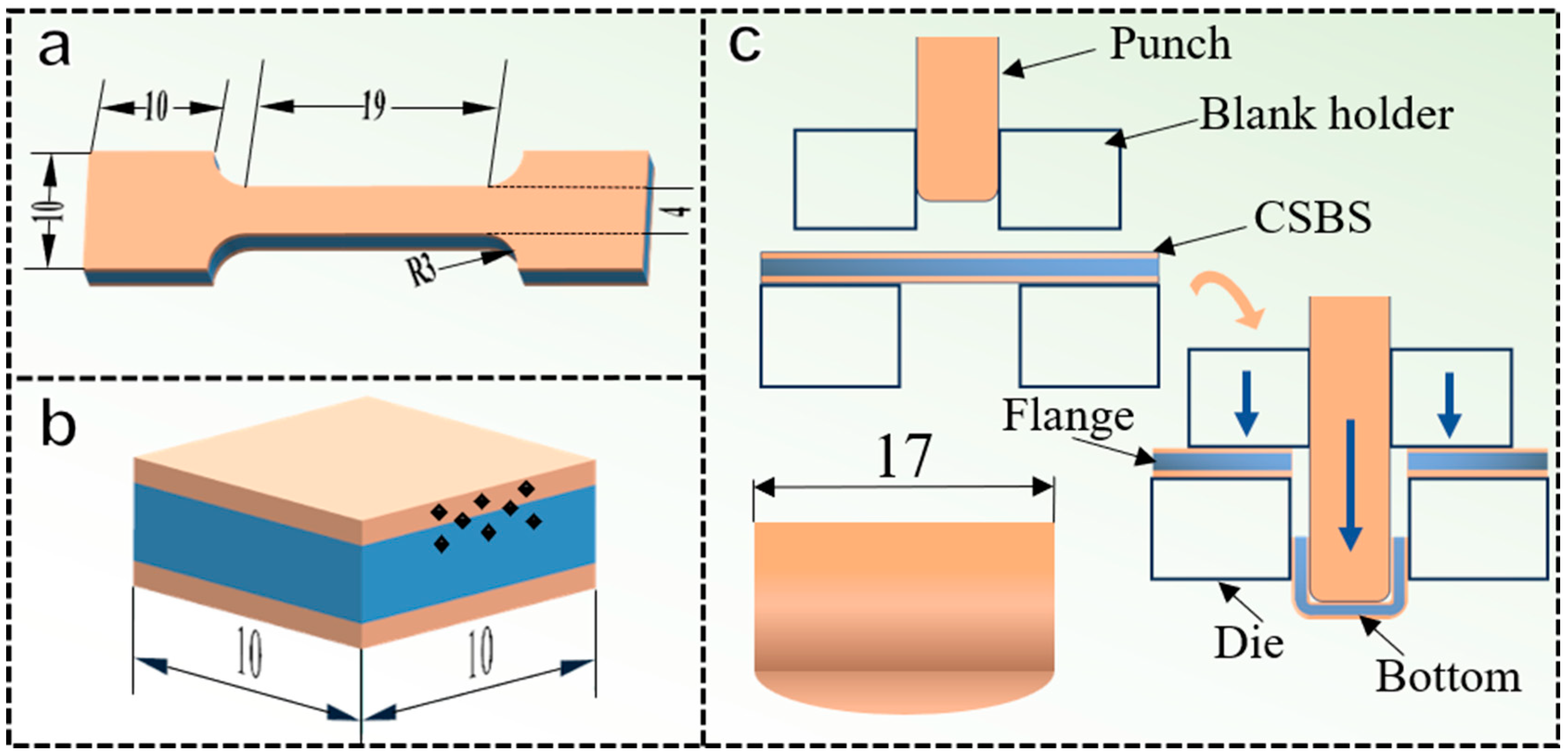 a
10
19
10
4
R3

b
10
10

c
Punch
Blank holder
CSBS
Flange
17
Die
Bottom