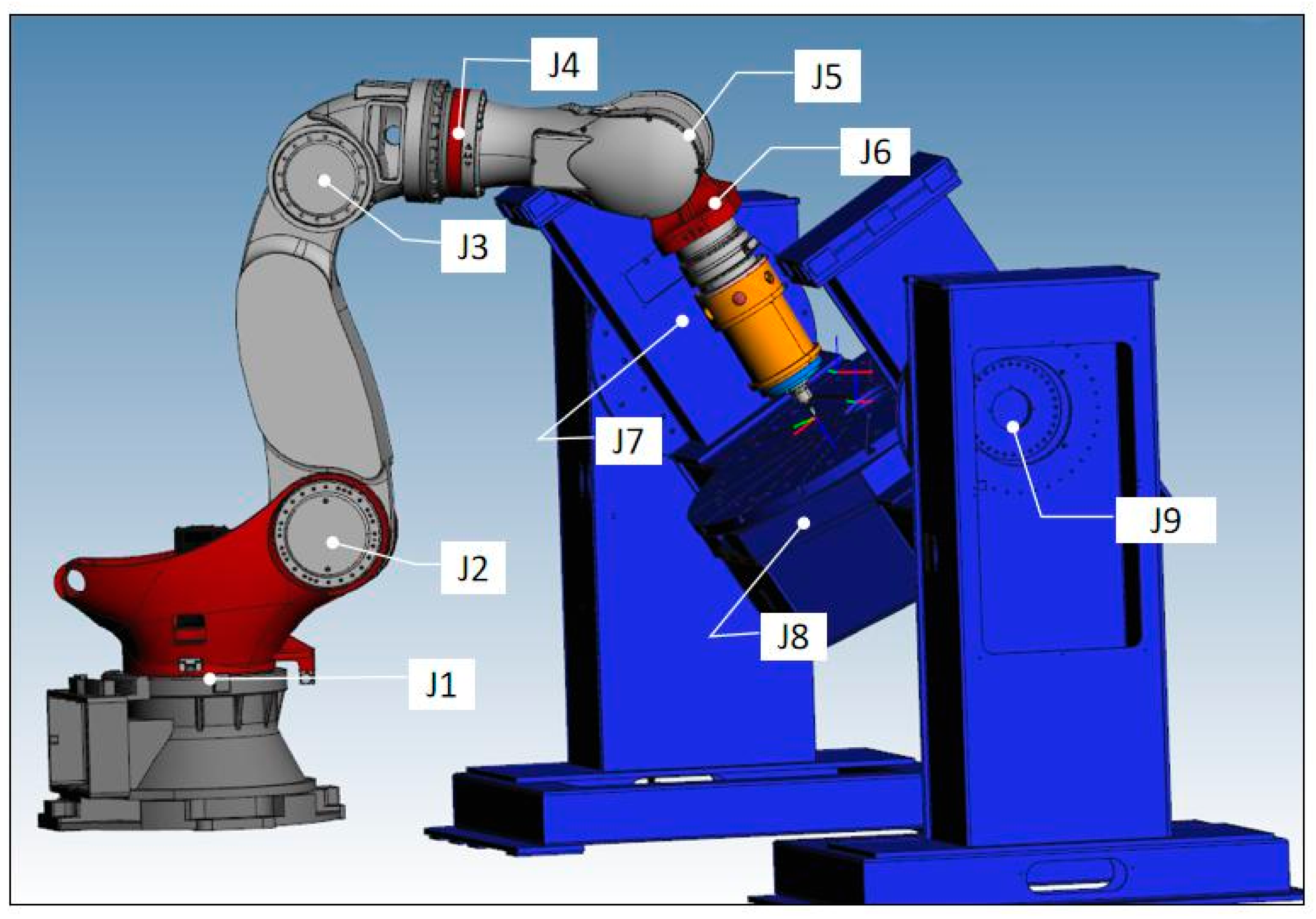 J4
J5
J6
J3
J7
J9
J2
J8
J1